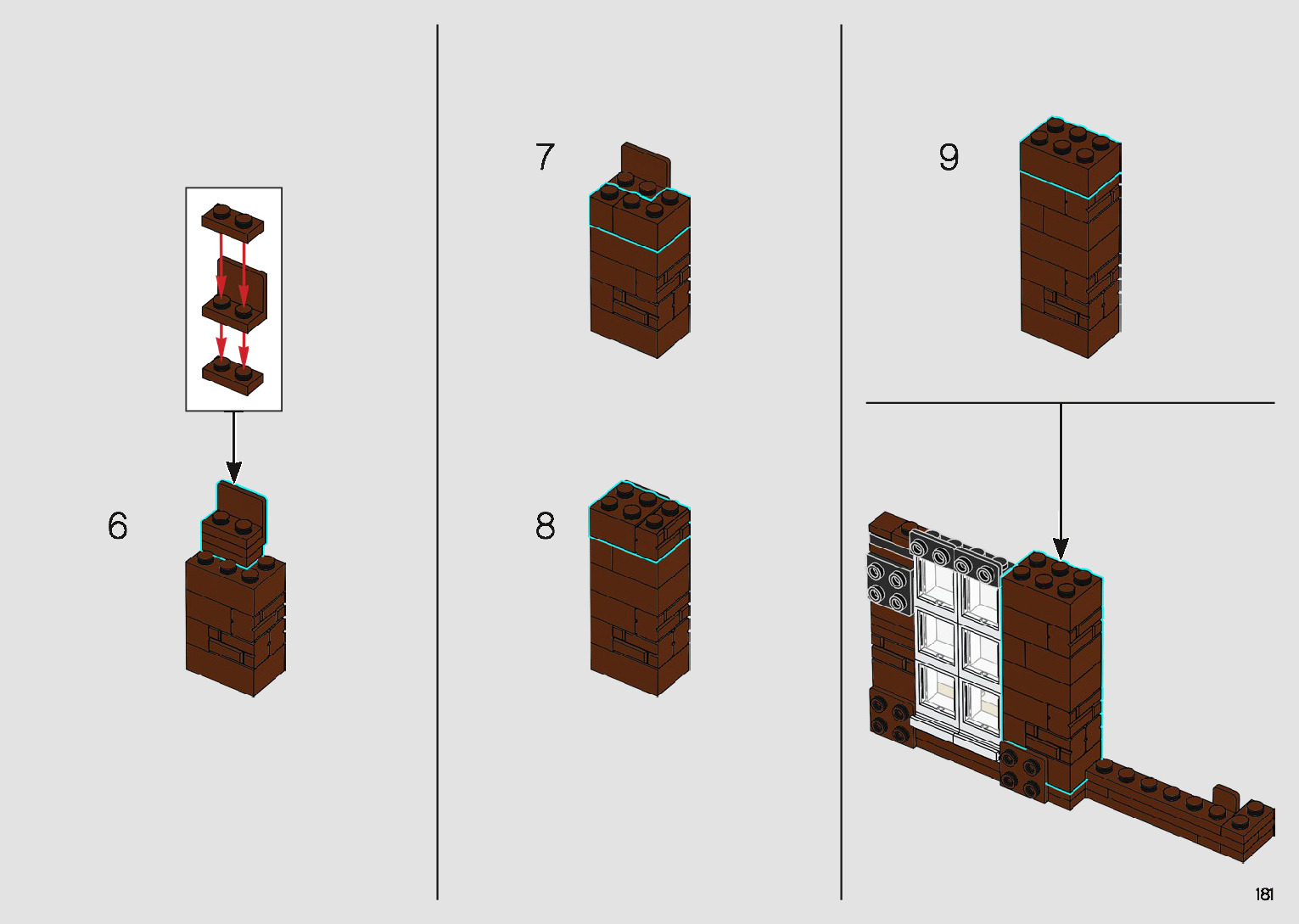 6

7

8

9

181