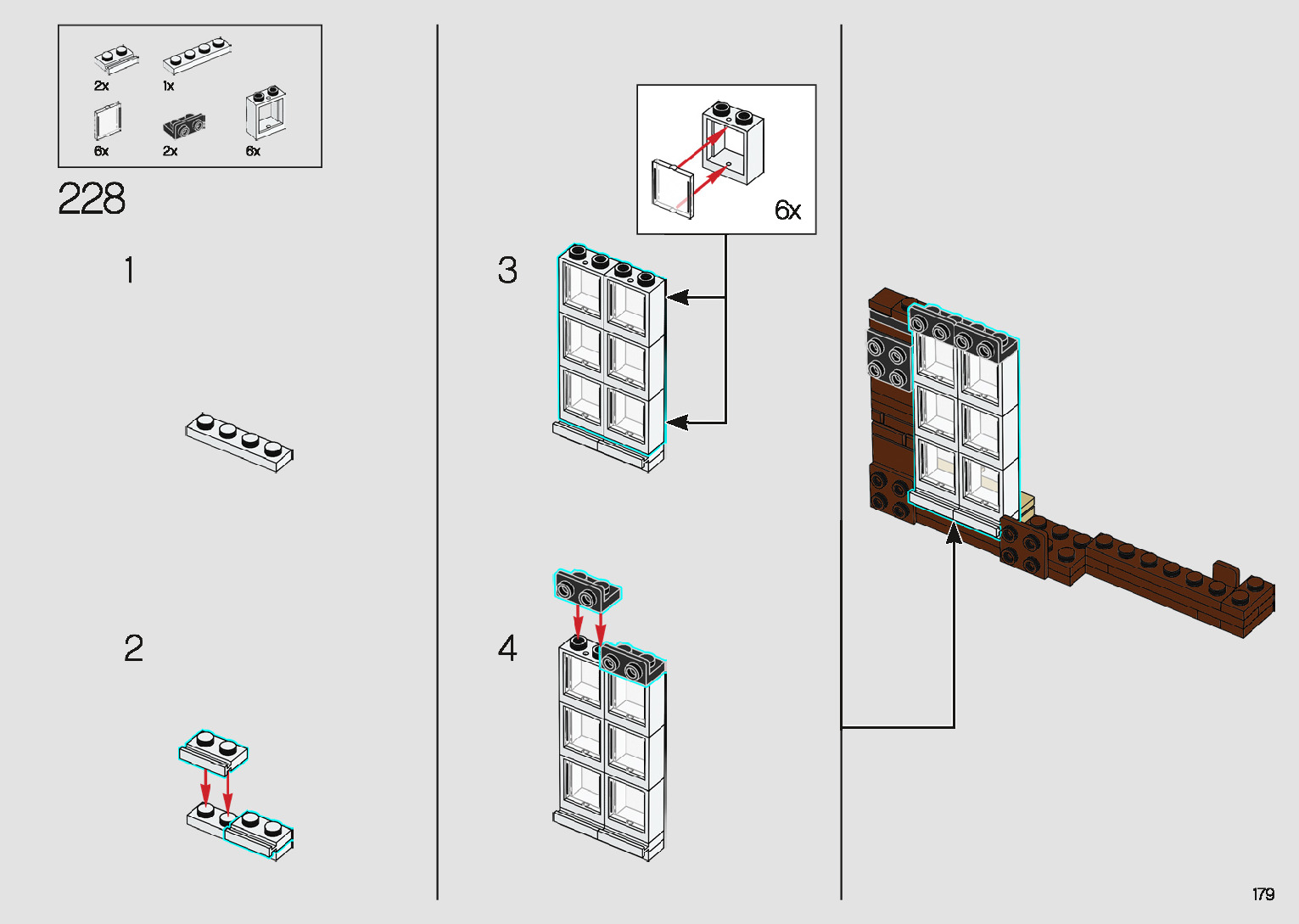 2x 1x
6x 2x 6x

228

1

2

6x

3

4

179