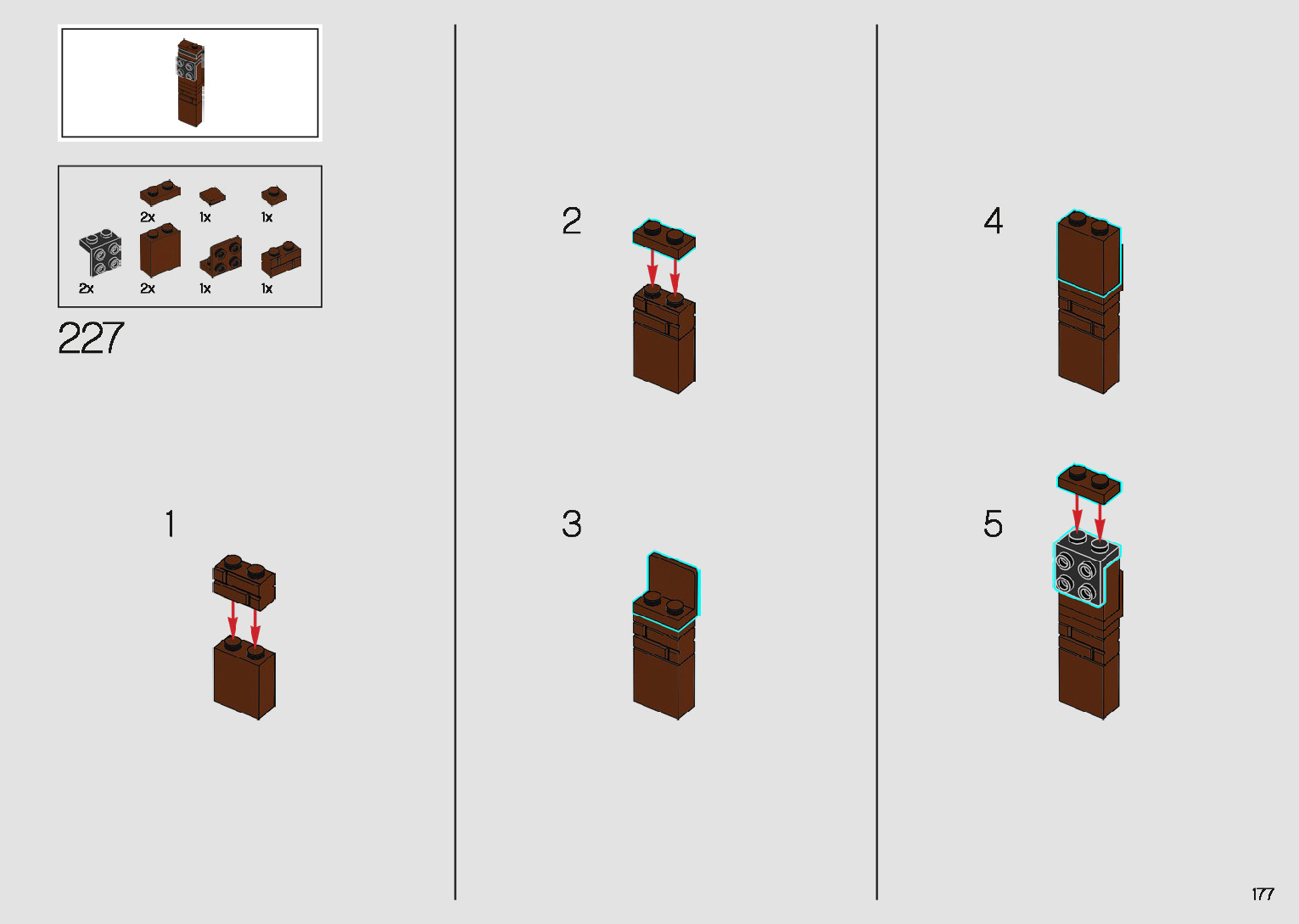 2x
1x
1x
2x
2x
1x
1x

227

1

2

3

4

5

177