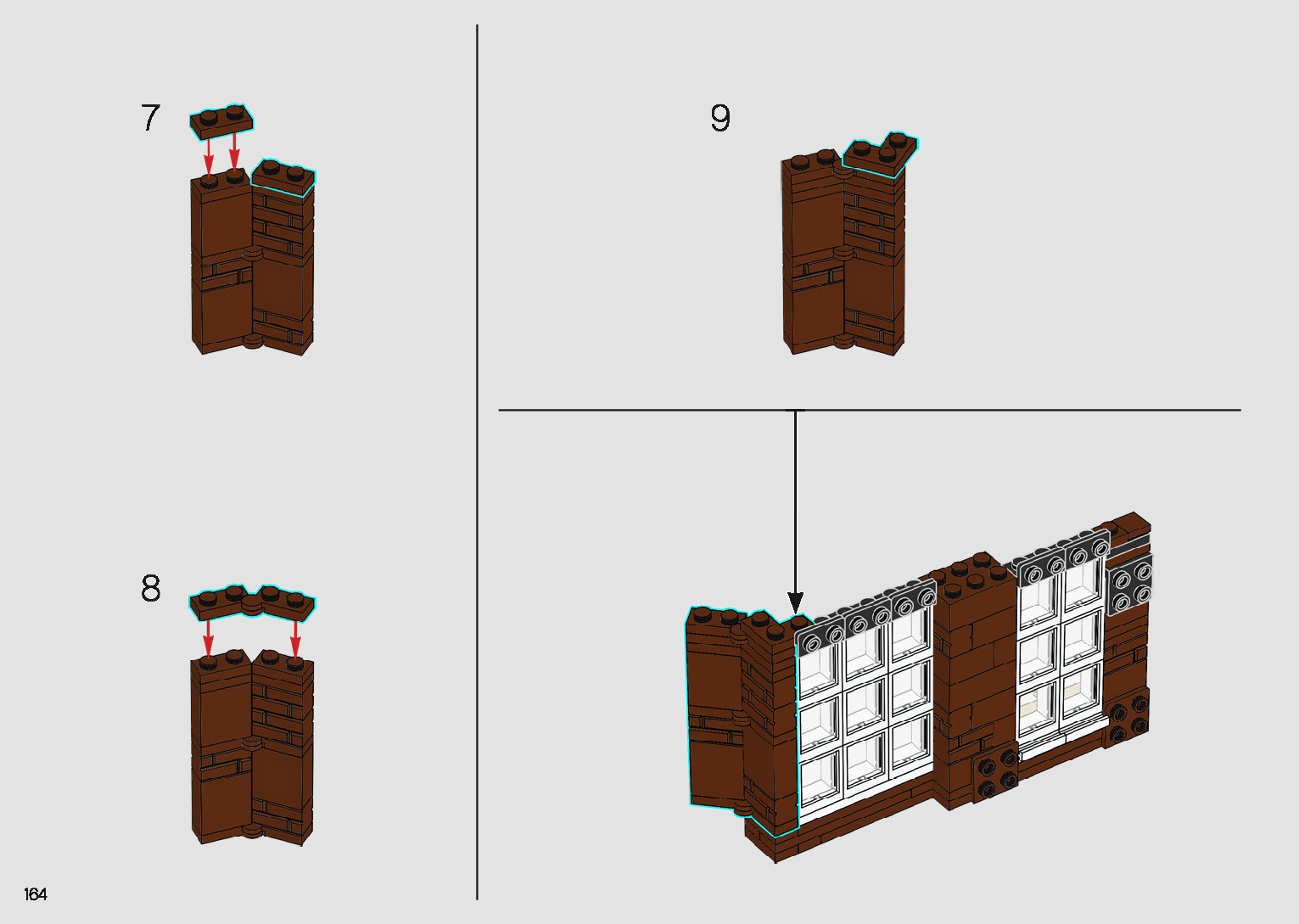 7

8

9

164