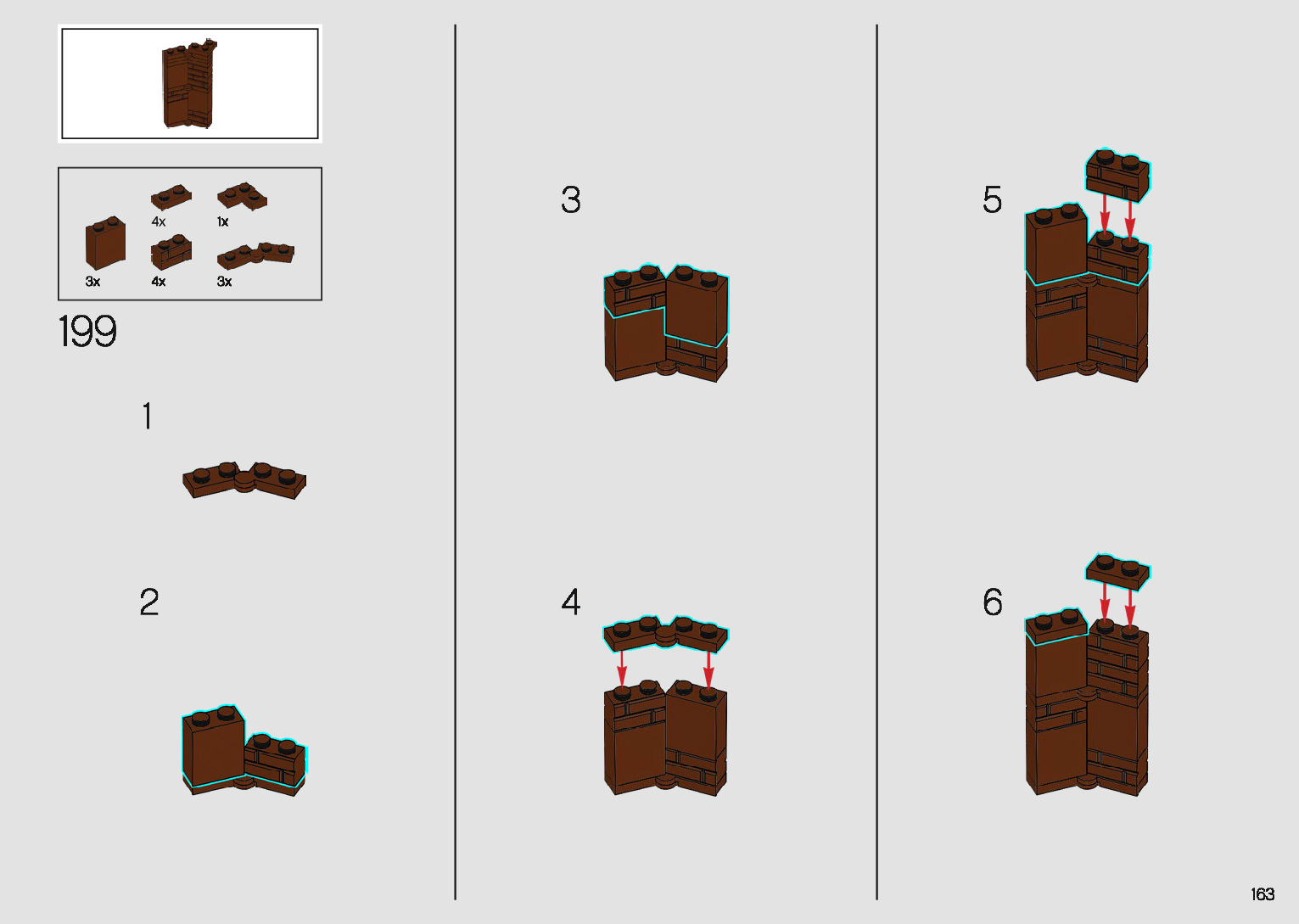 4x
1x
3x
4x
3x

199

1

2

3

4

5

6

163