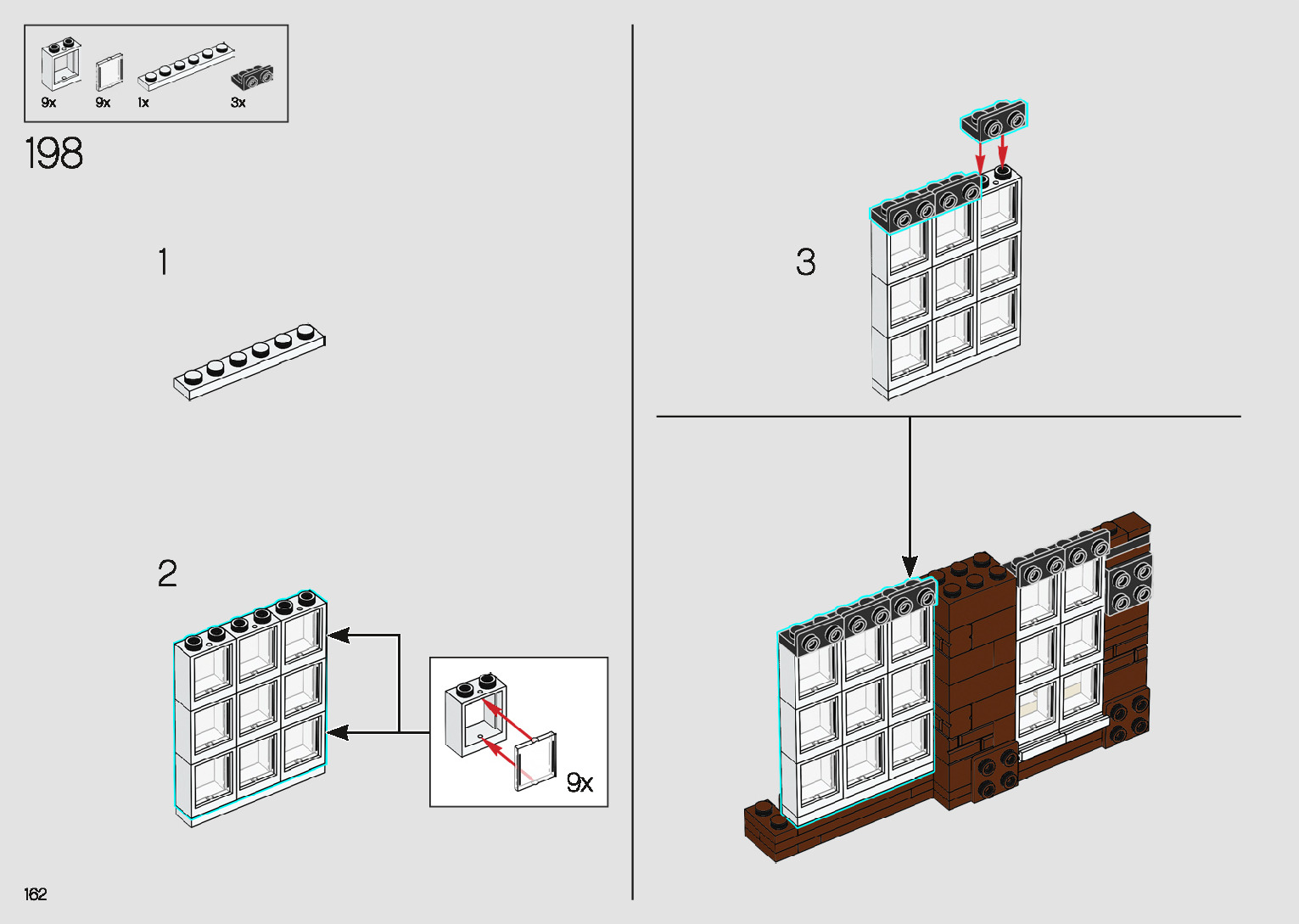 9x 9x 1x 3x

198

1

2

9x

3

162