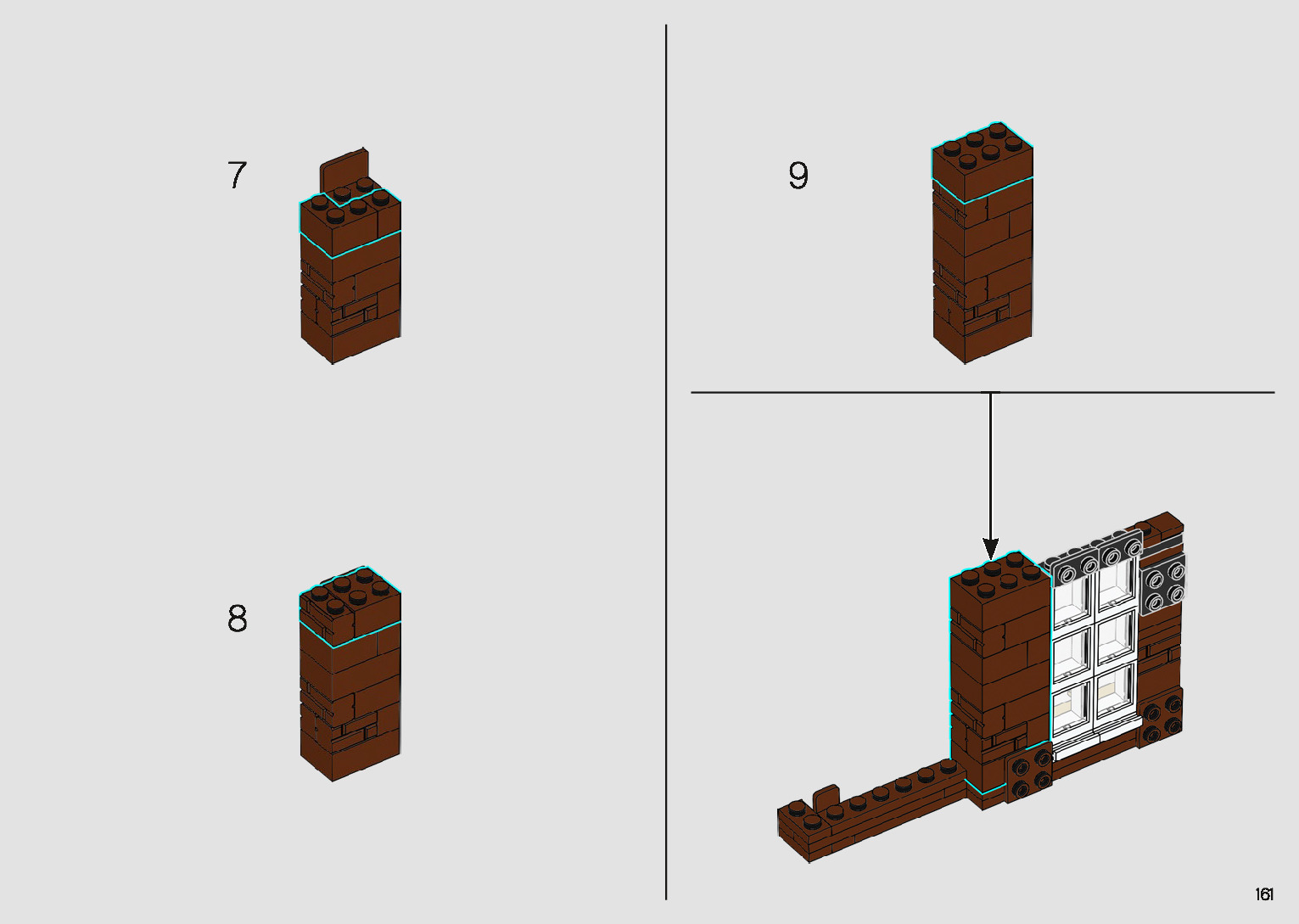 7

8

9

161