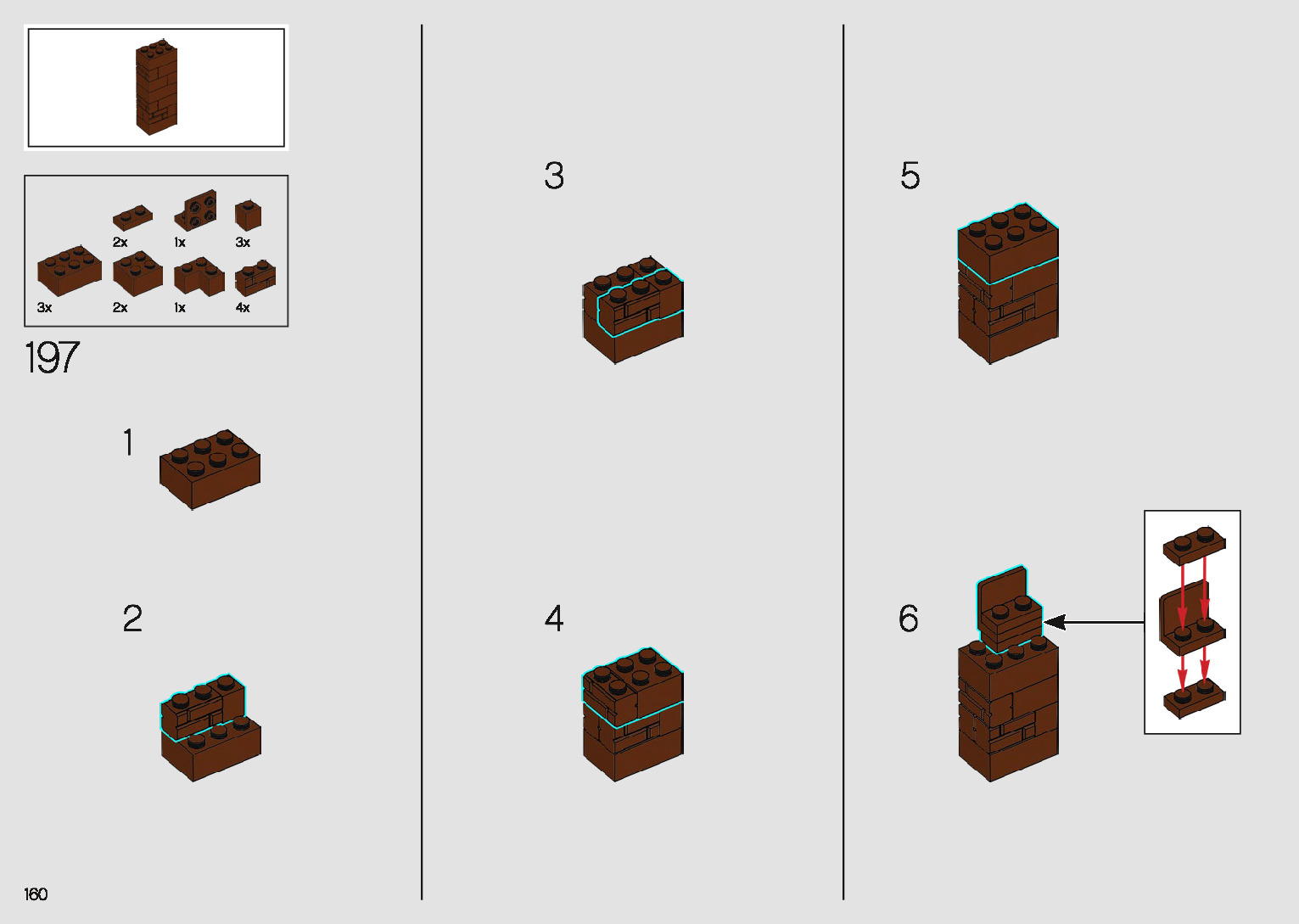 2x 1x 3x

3x 2x 1x 4x

197

1

2

3

4

5

6

160