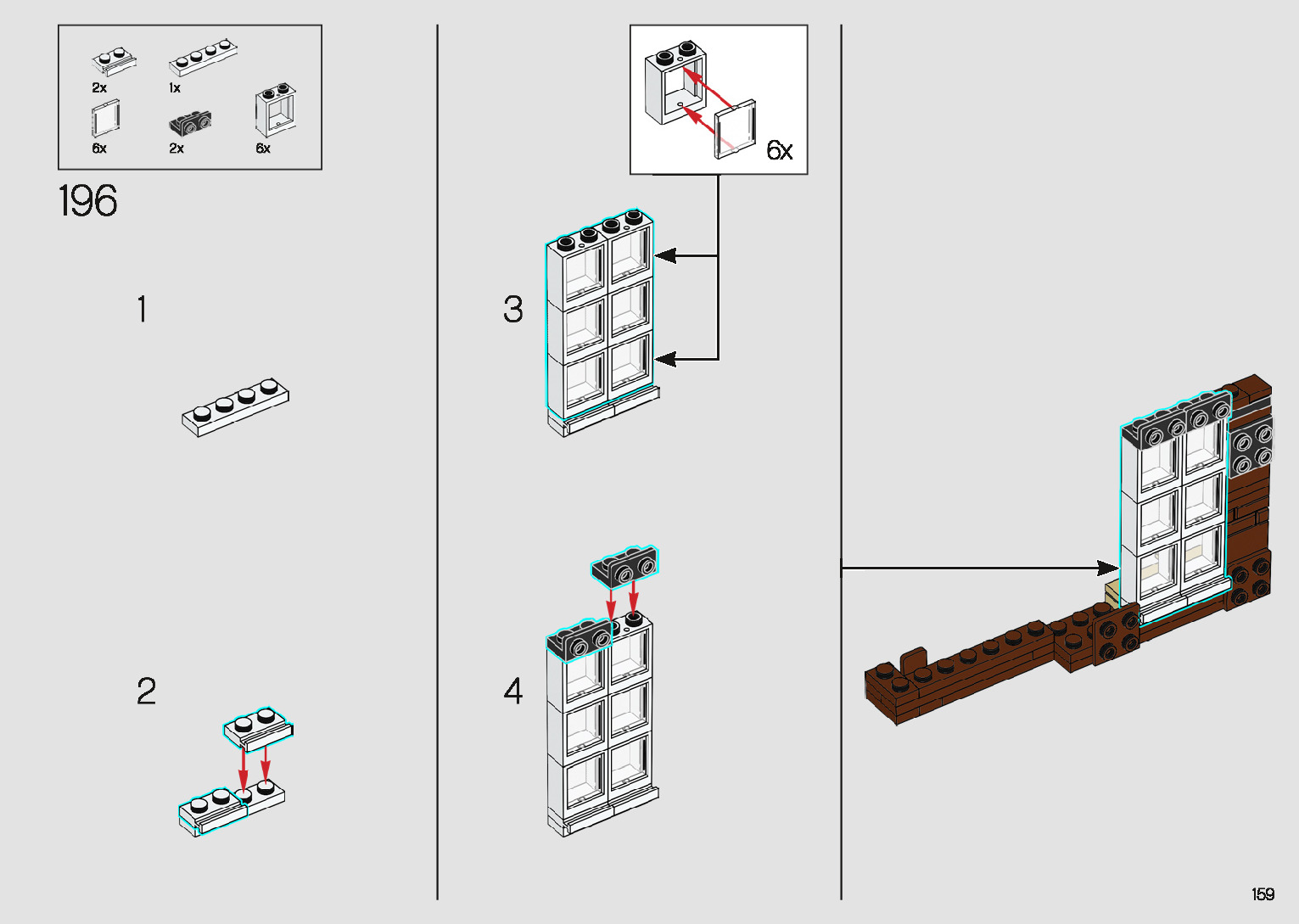 2x
1x
6x
2x
6x

196

1

2

6x

3

4

159