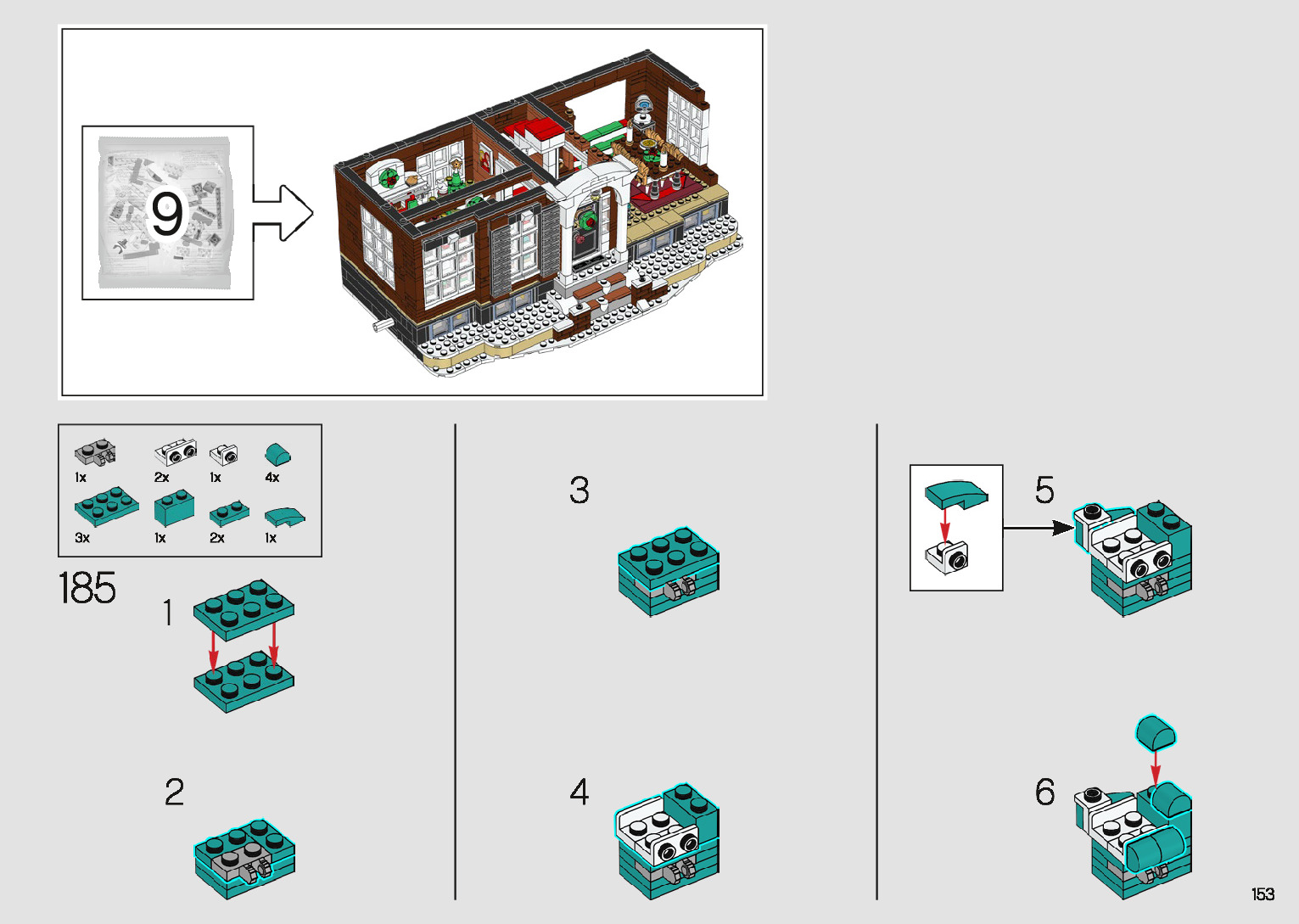 9

1x 2x 1x 4x
3x 1x 2x 1x

185

1

2

3

4

5

6

153