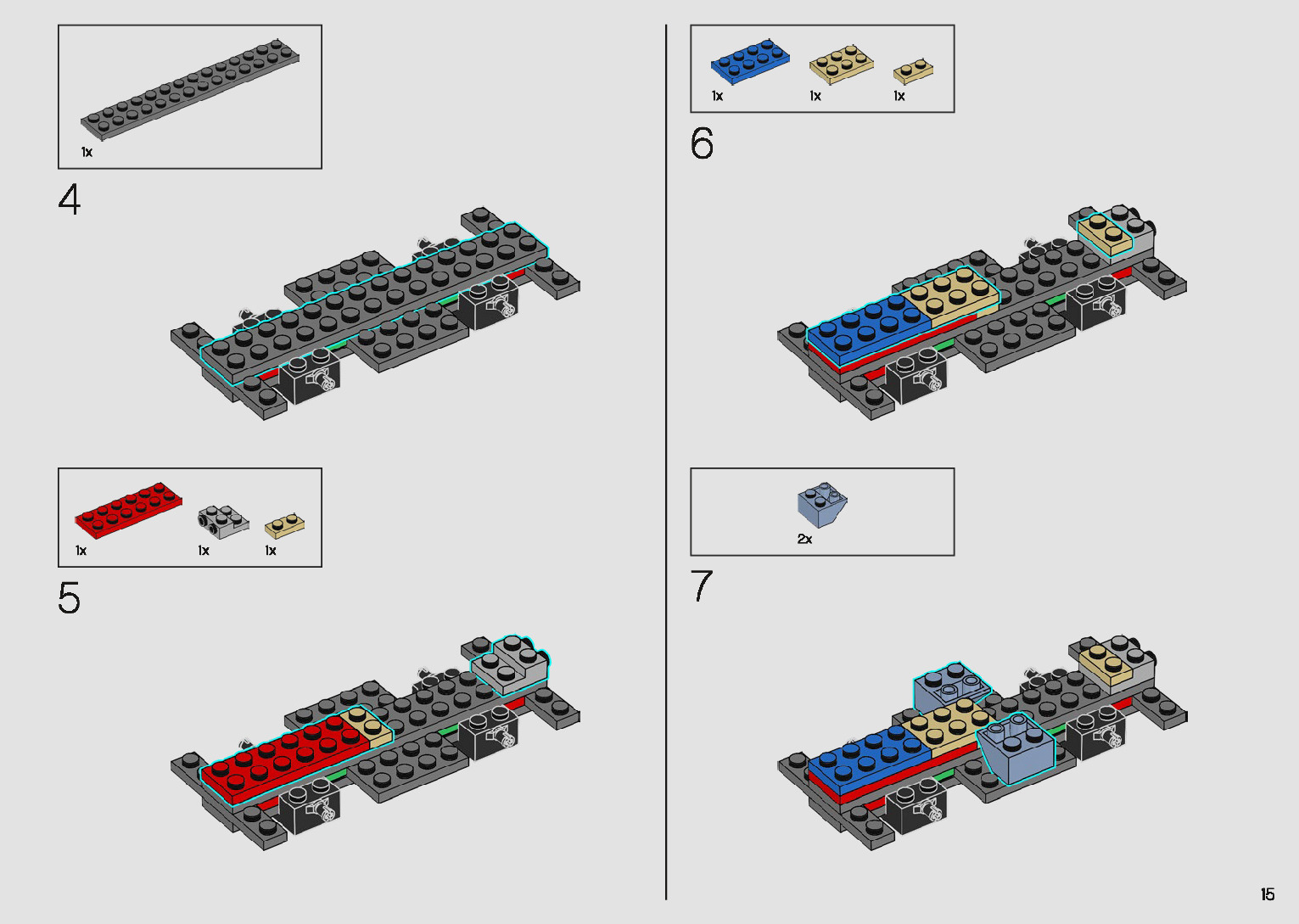 1x

4

1x 1x 1x

5

1x 1x 1x

6

2x

7

15