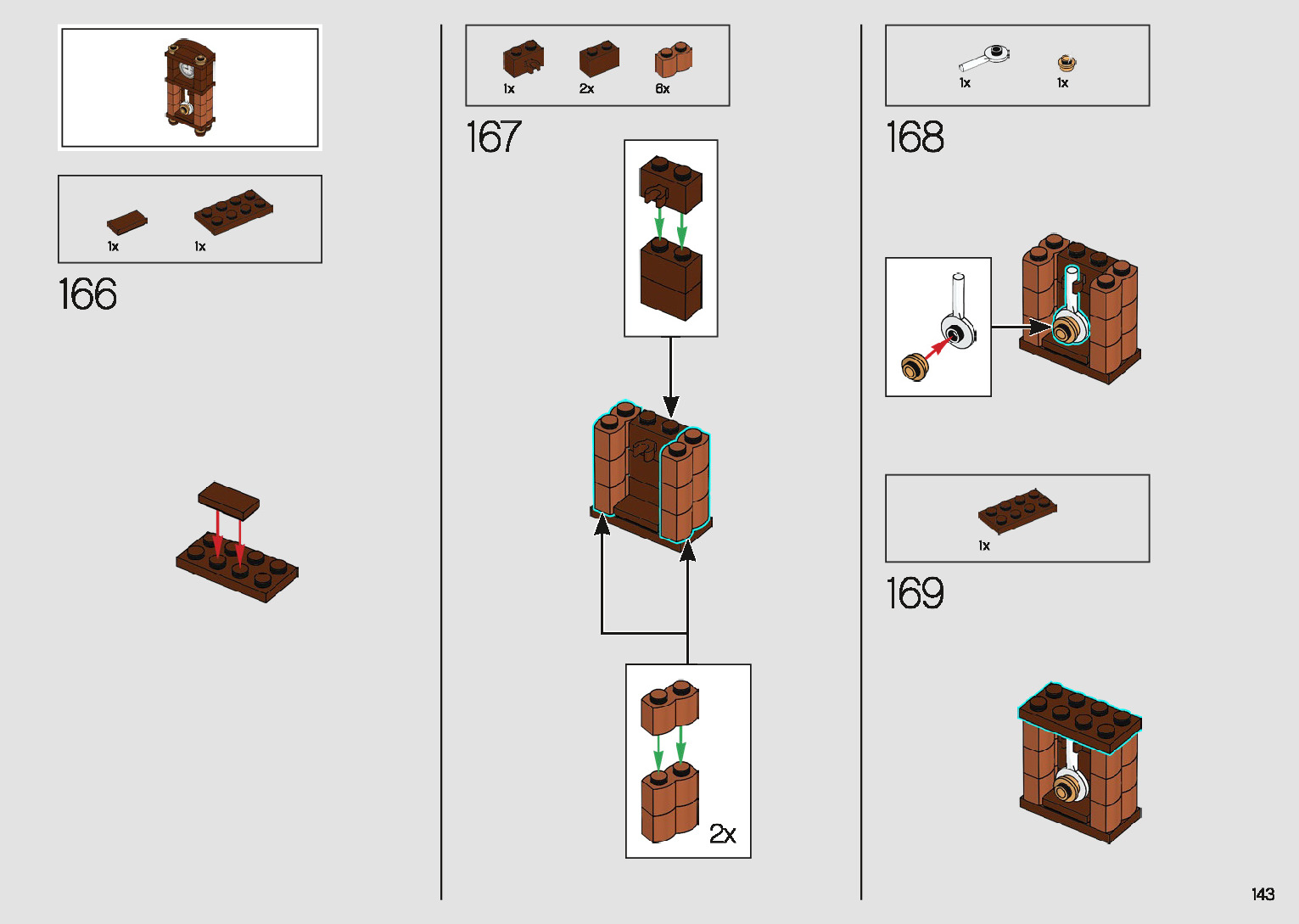 1x 1x

166

1x 2x 6x

167

2x

1x 1x

168

1x

169

143