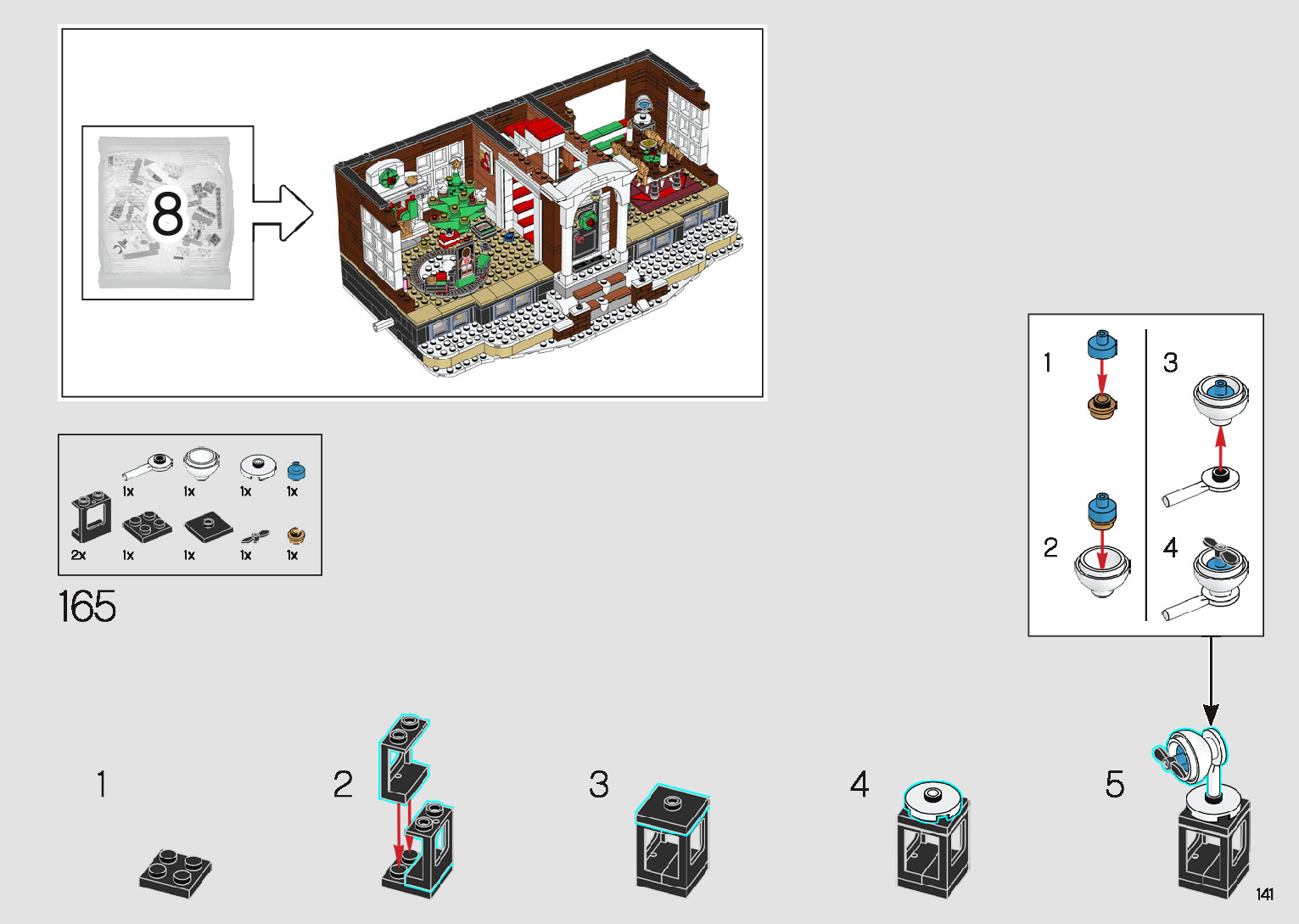 8

1x 1x 1x 1x
2x 1x 1x 1x 1x

165

1
2
3
4

1
2
3
4
5

141