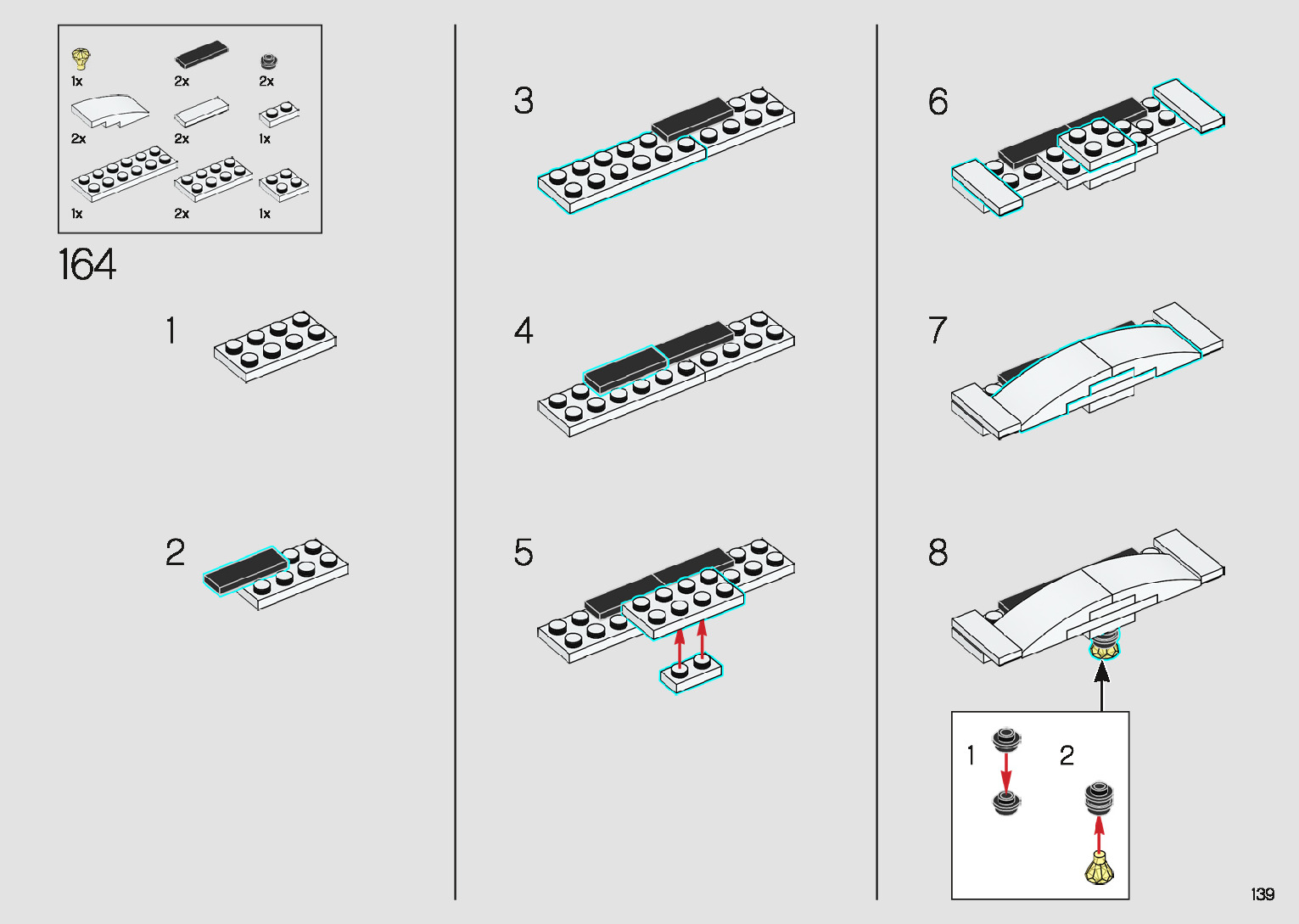 1x
2x
2x
2x
2x
1x
1x
2x
1x

164

1

2

3

4

5

6

7

8

1
2

139