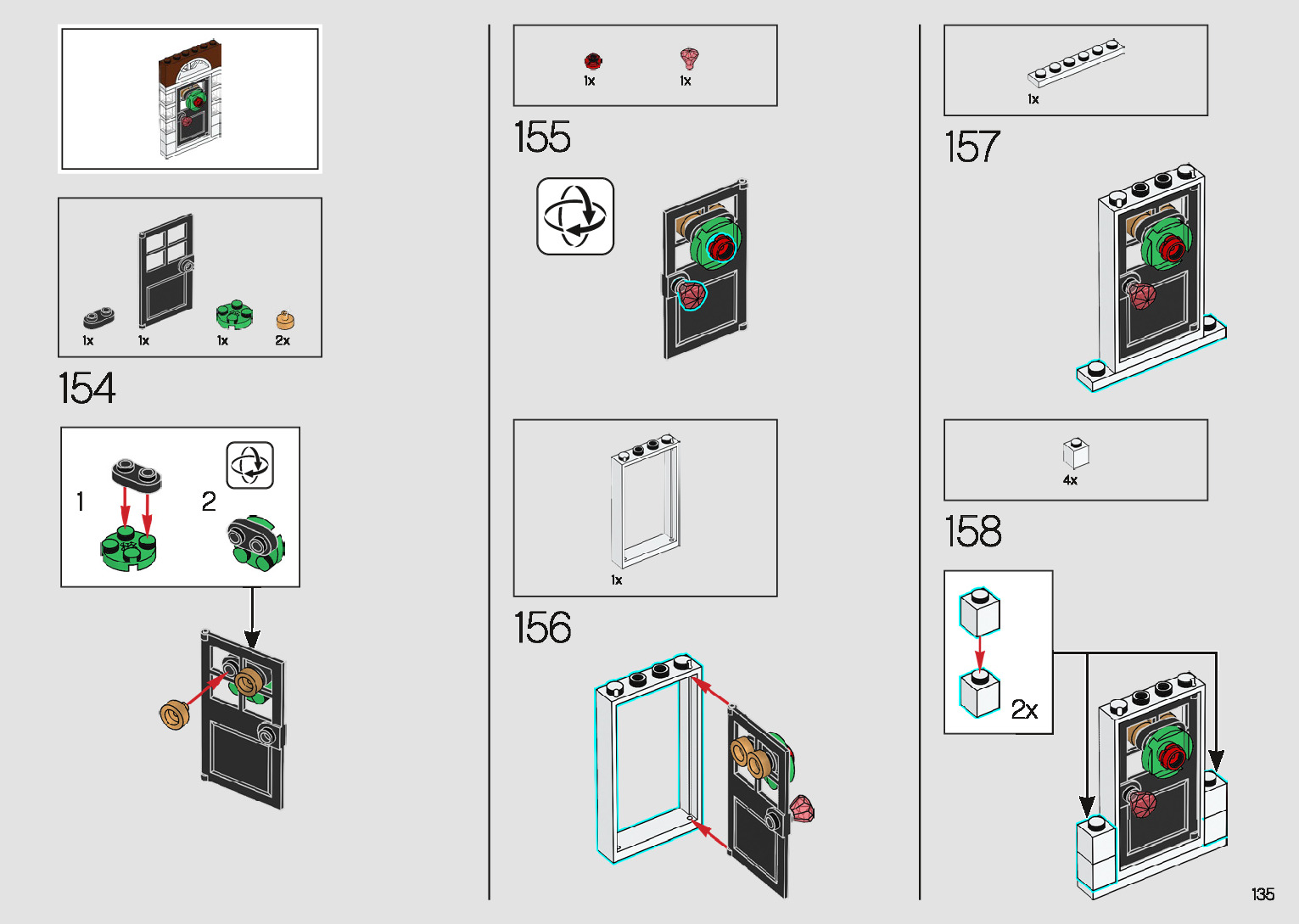 1x 1x 1x 2x

154

1

2

1x 1x

155

1x

156

1x

157

4x

158

2x

135