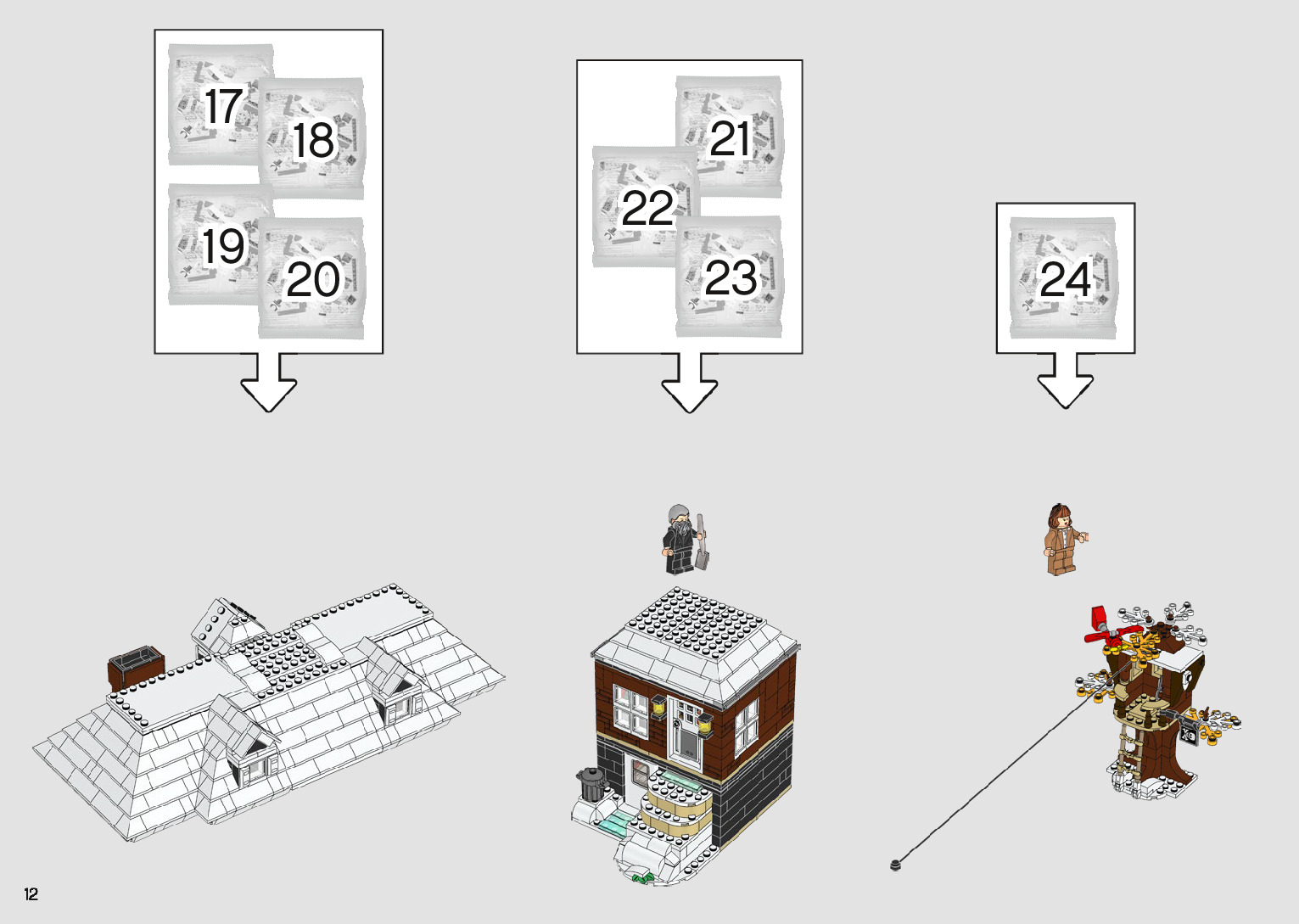 17
18
19
20

21
22
23

24

12