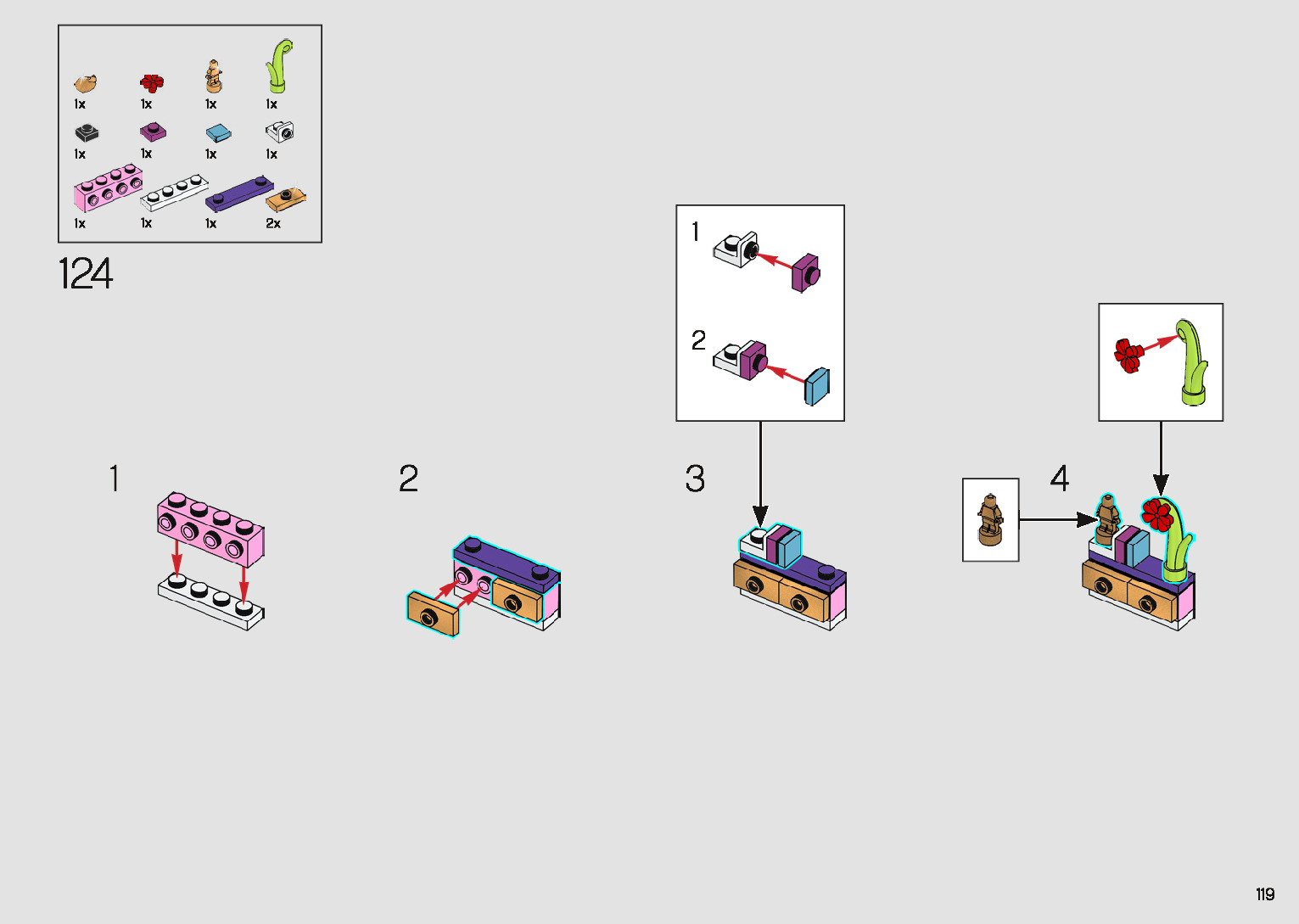 1x 1x 1x 1x
1x 1x 1x 1x
1x 1x 1x 2x

124

1

2

1

2

3

4

119