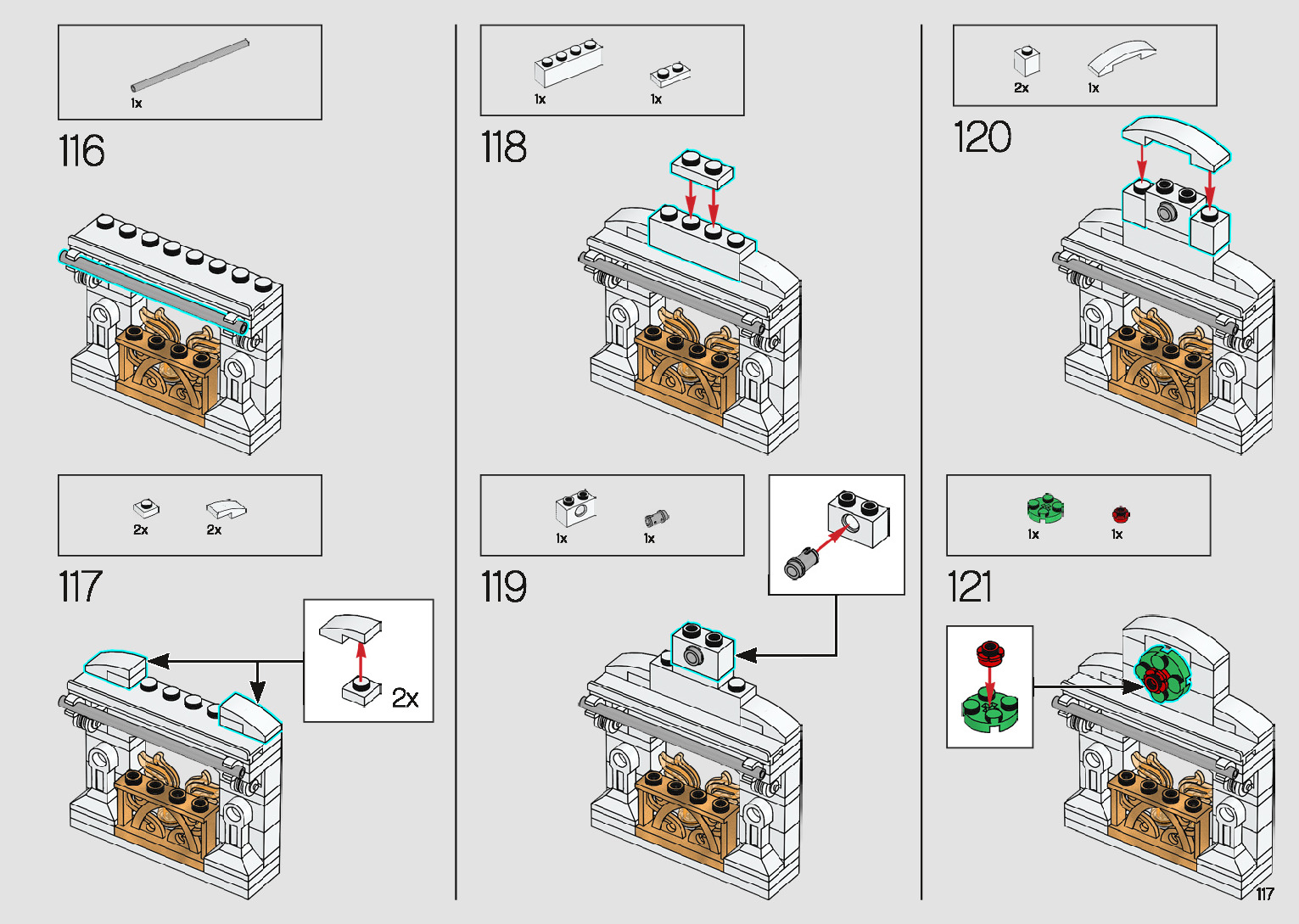 1x

116

2x 2x

117

2x

1x 1x

118

1x 1x

119

2x 1x

120

1x 1x

121

117