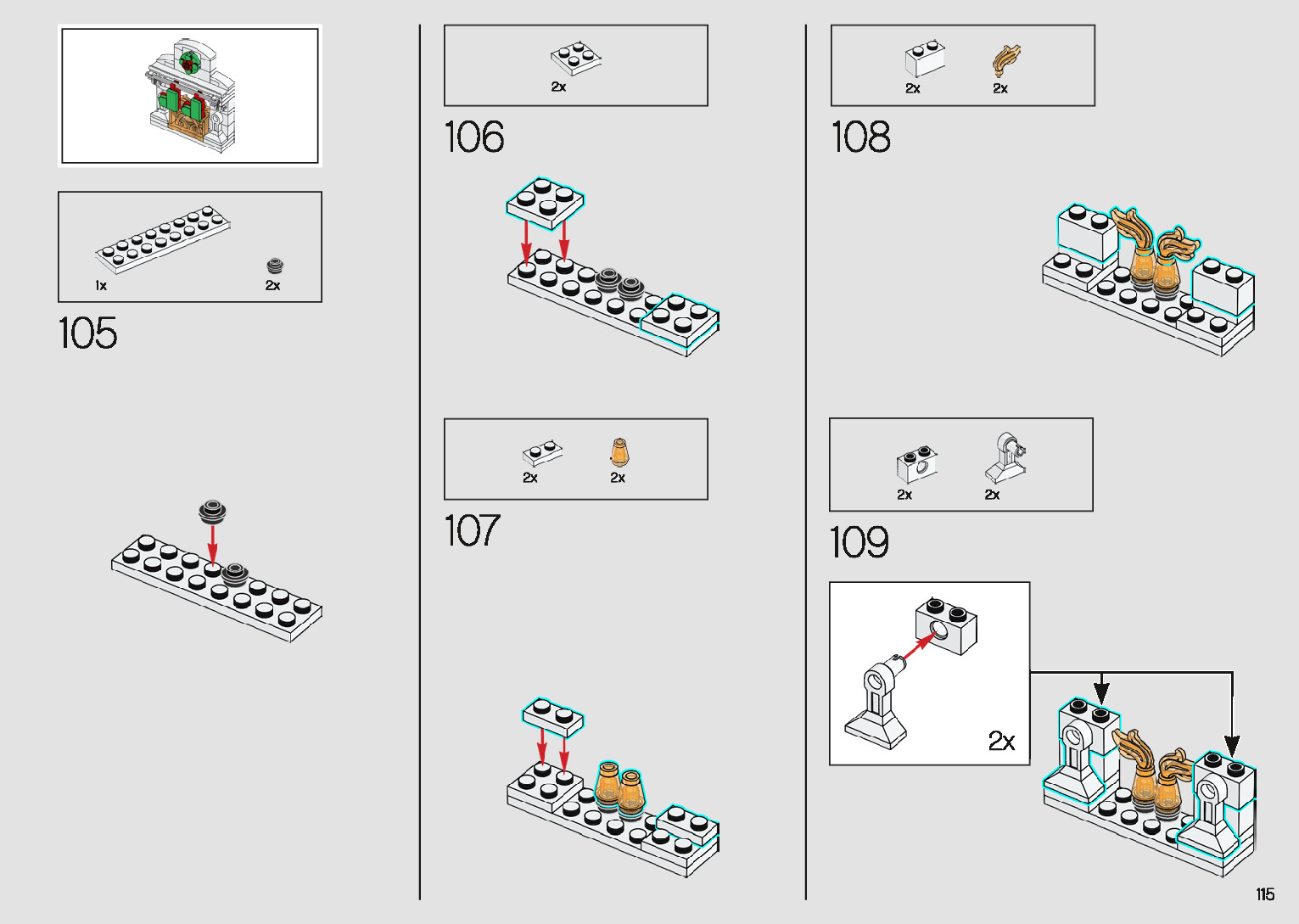 1x 2x

105

2x

106

2x 2x

107

2x 2x

108

2x 2x

109

2x

115