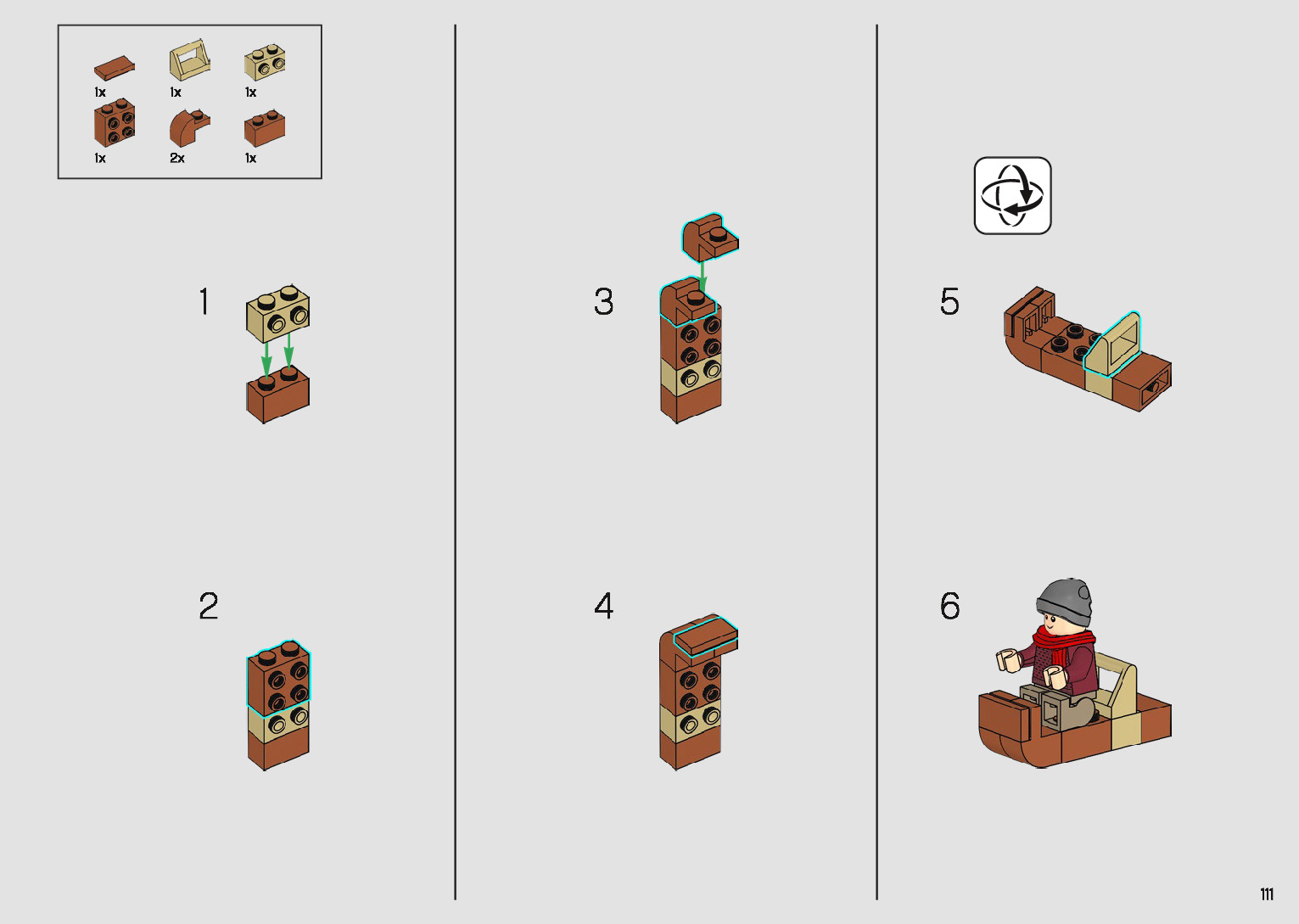 1x 1x 1x
1x 2x 1x

1

2

3

4

5

6

111