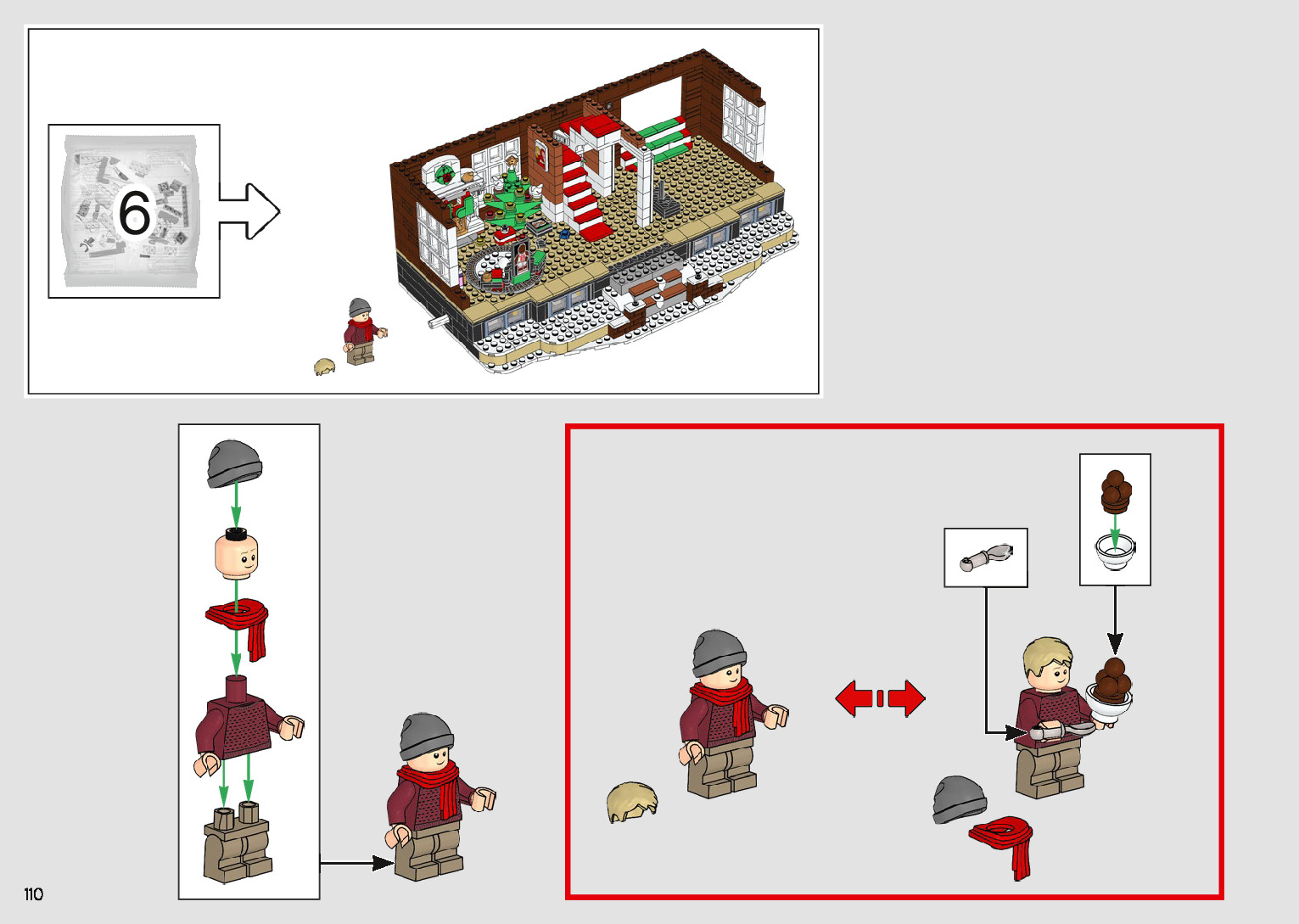 6

110