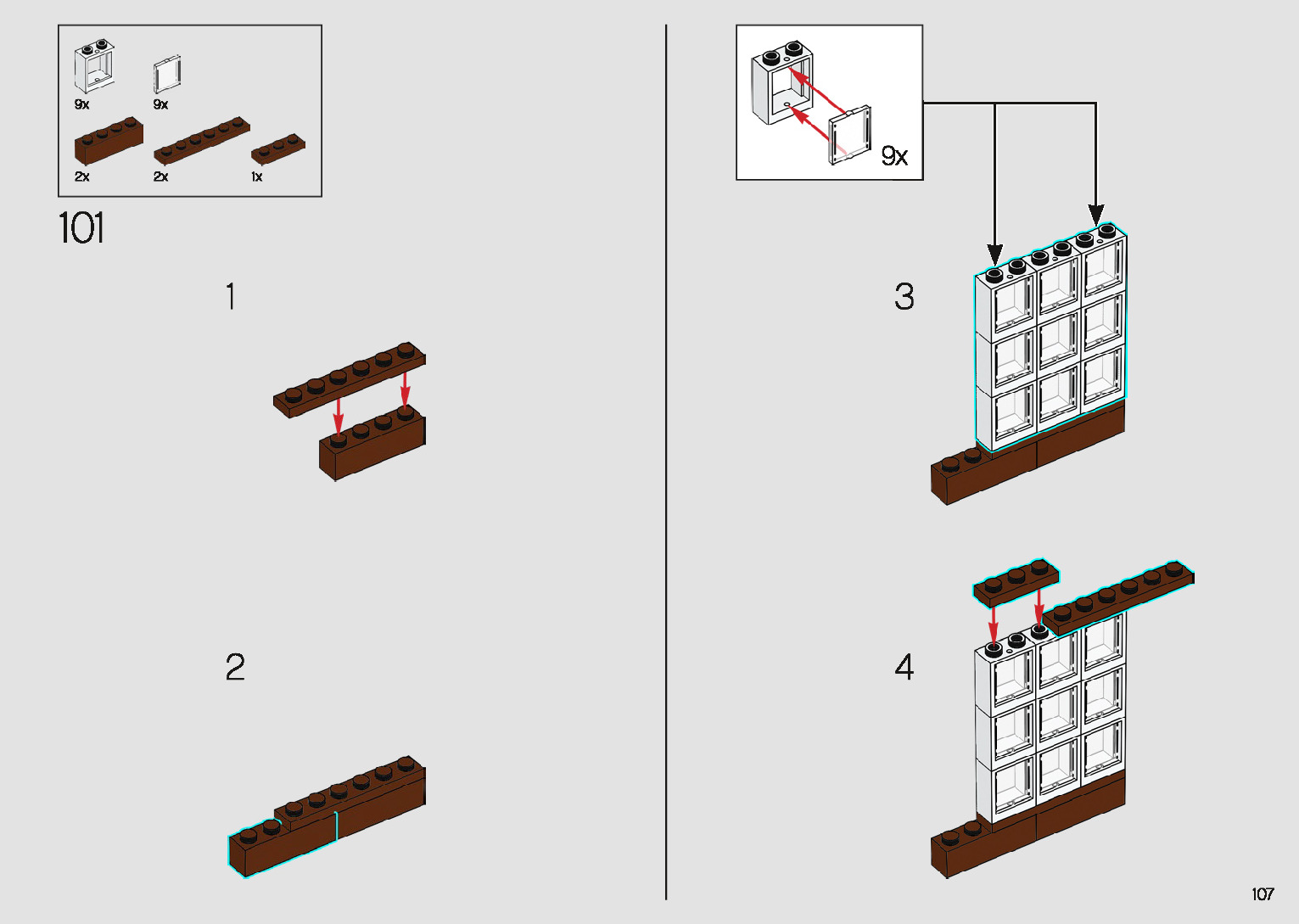 9x 9x
2x 2x 1x

101

1

2

9x

3

4

107