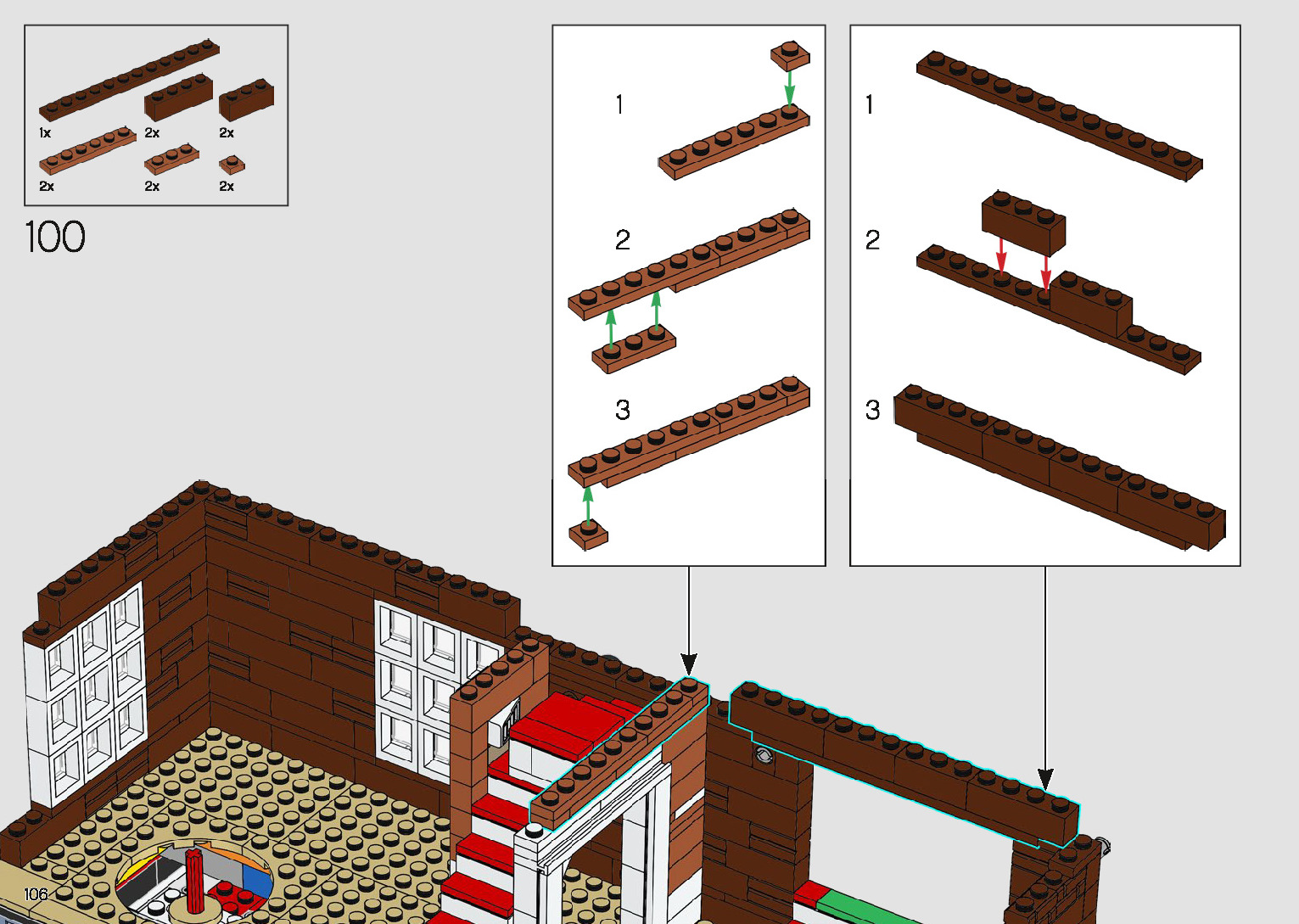 1x
2x
2x
2x
2x
2x

100

1

2

3

1

2

3

106