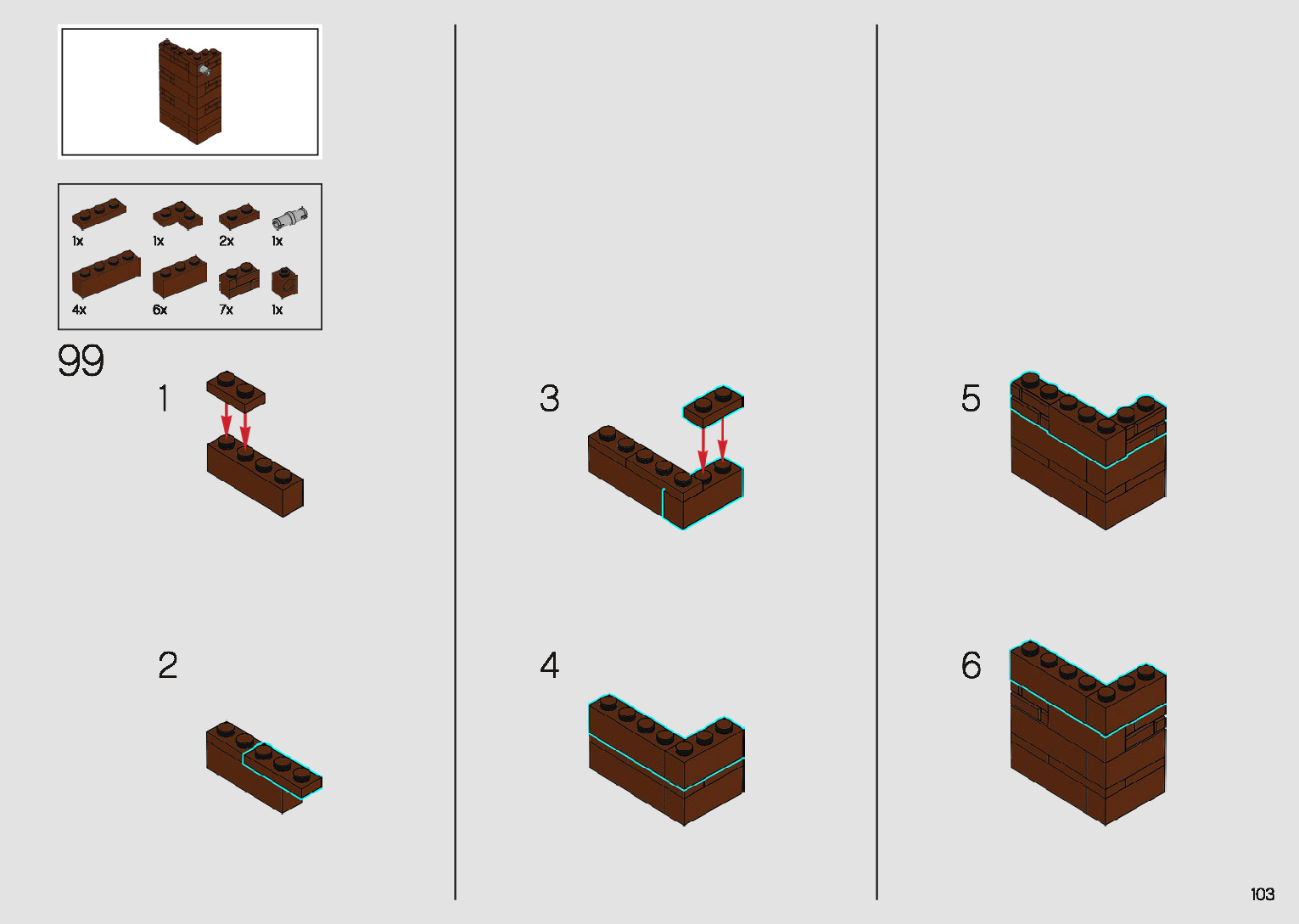 1x 1x 2x 1x
4x 6x 7x 1x

99

1

2

3

4

5

6

103