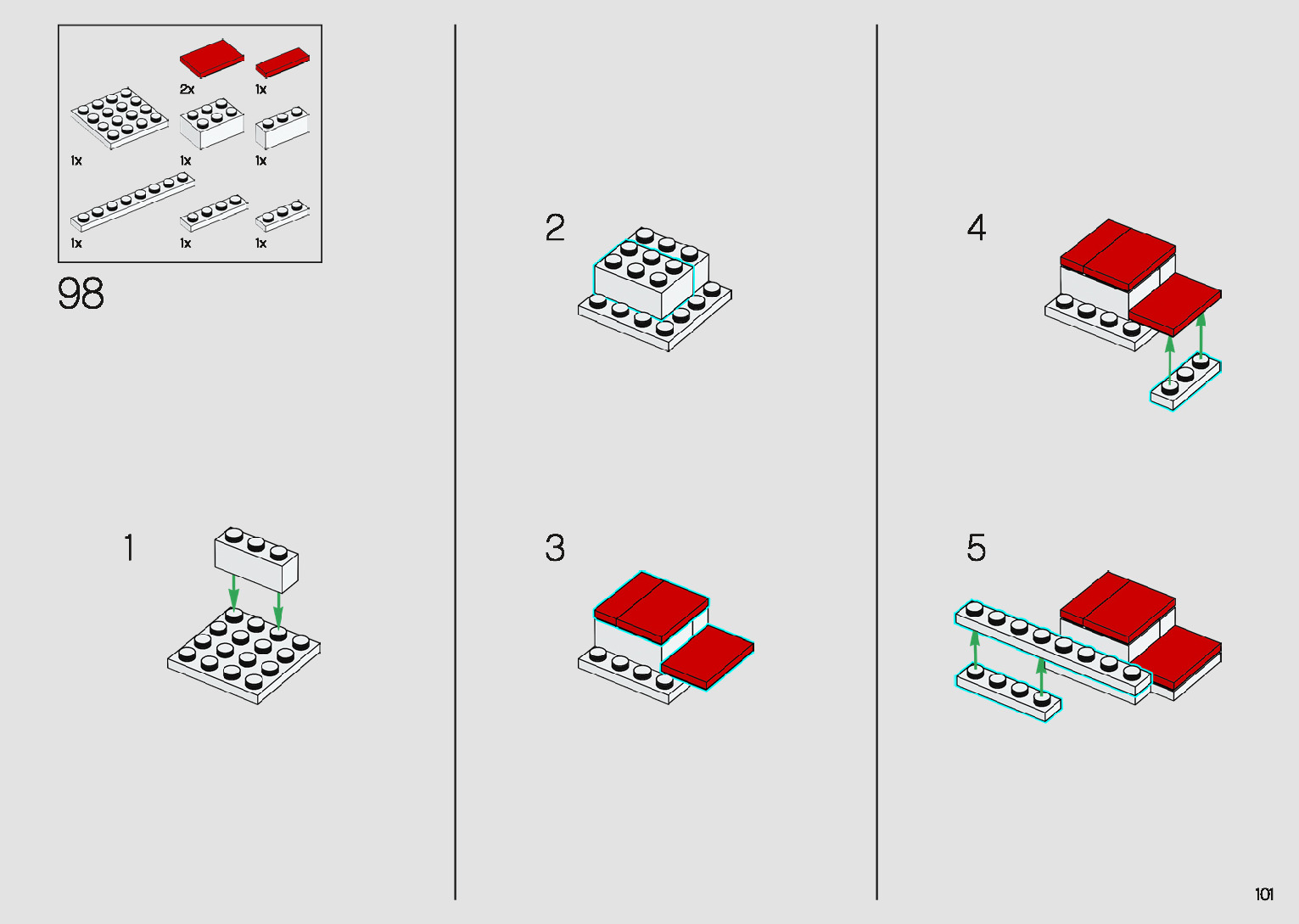 2x
1x
1x
1x
1x
1x
1x
1x
98
1
2
3
4
5
101