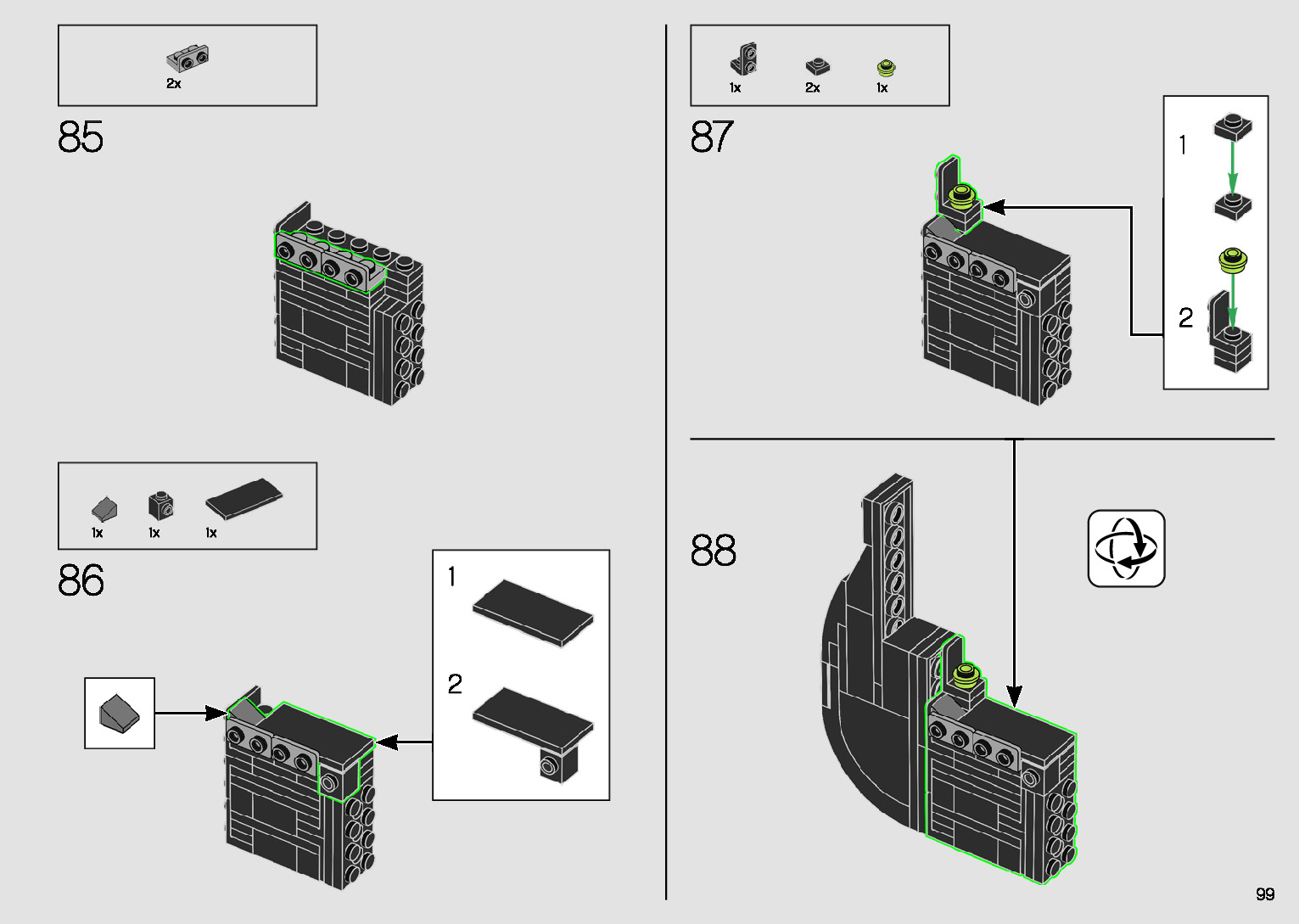 2x

85

1x 1x 1x

86

1

2

1x 2x 1x

87

1

2

88

99