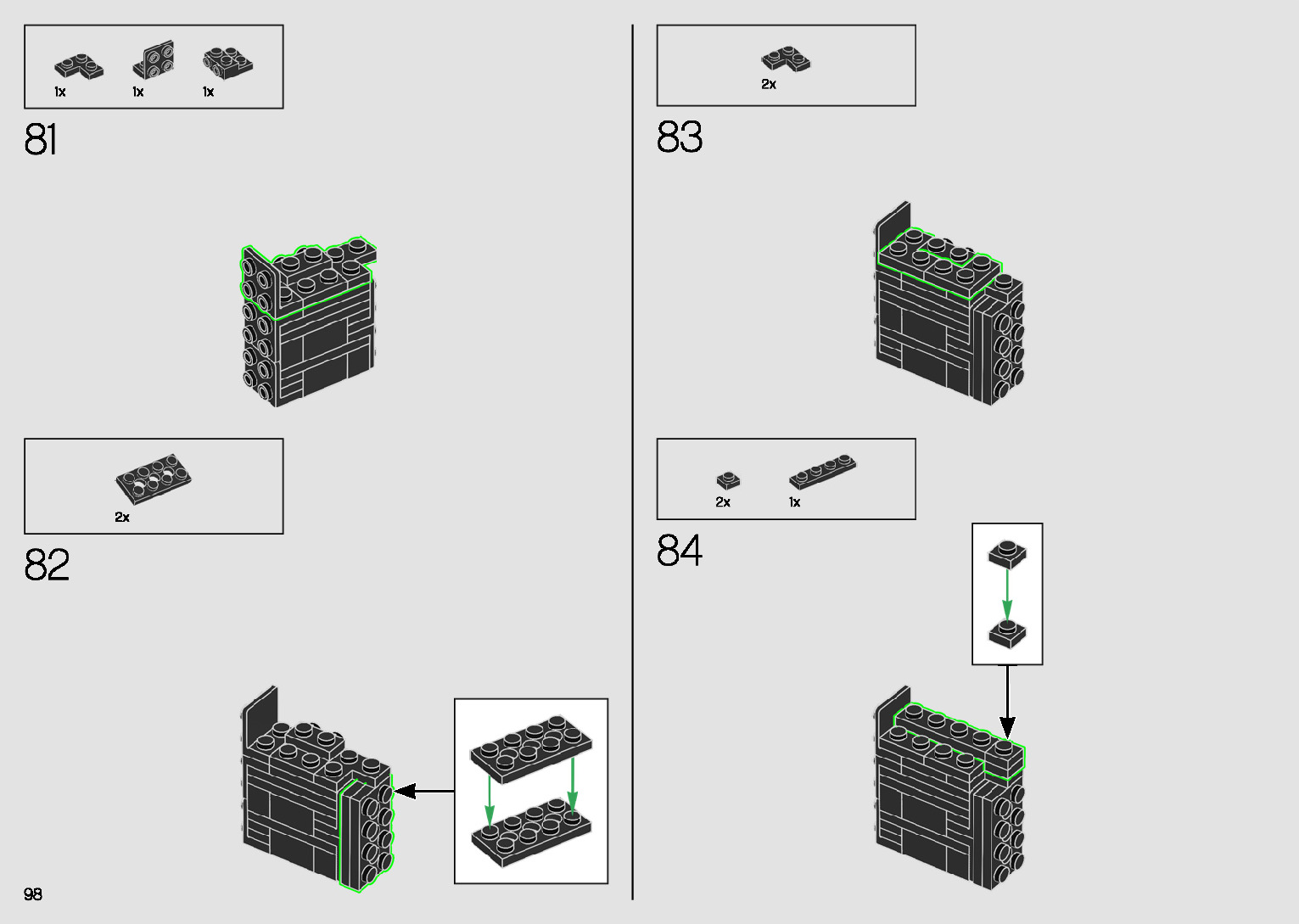 1x 1x 1x

81

2x

82

98

2x

83

2x 1x

84