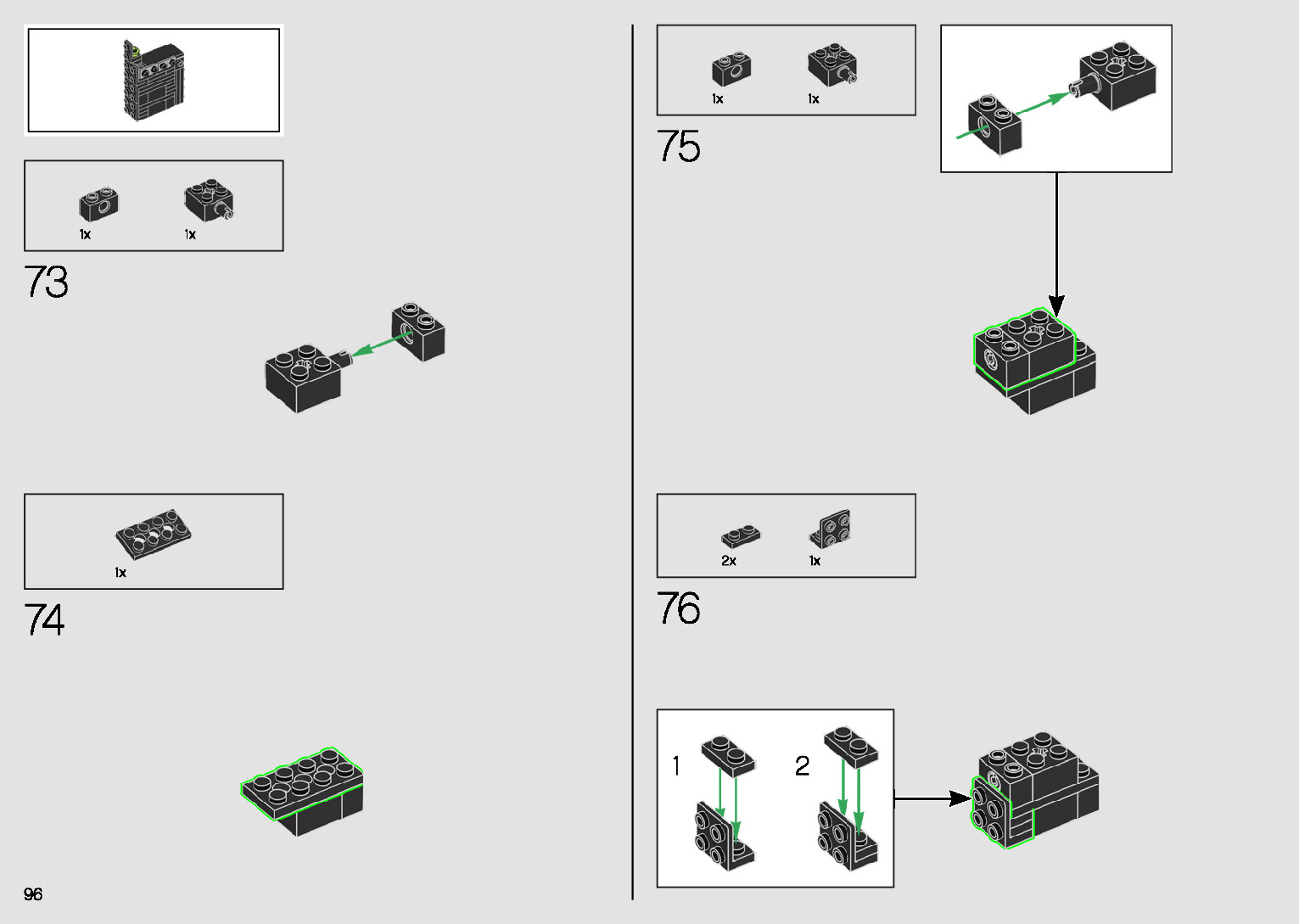 1x 1x

73

1x

74

96

1x 1x

75

2x 1x

76

1

2