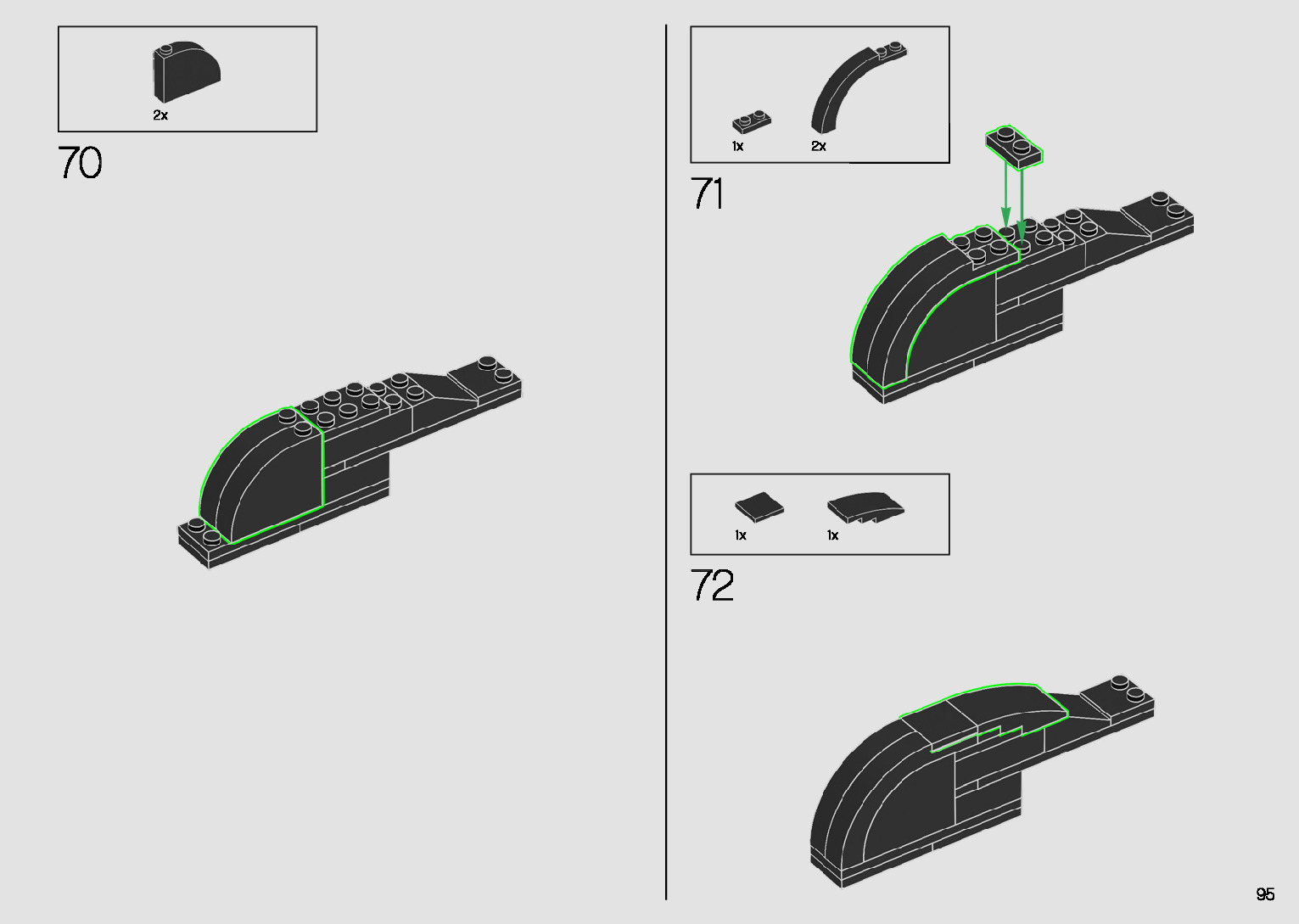 2x

70

1x 2x

71

1x 1x

72

95