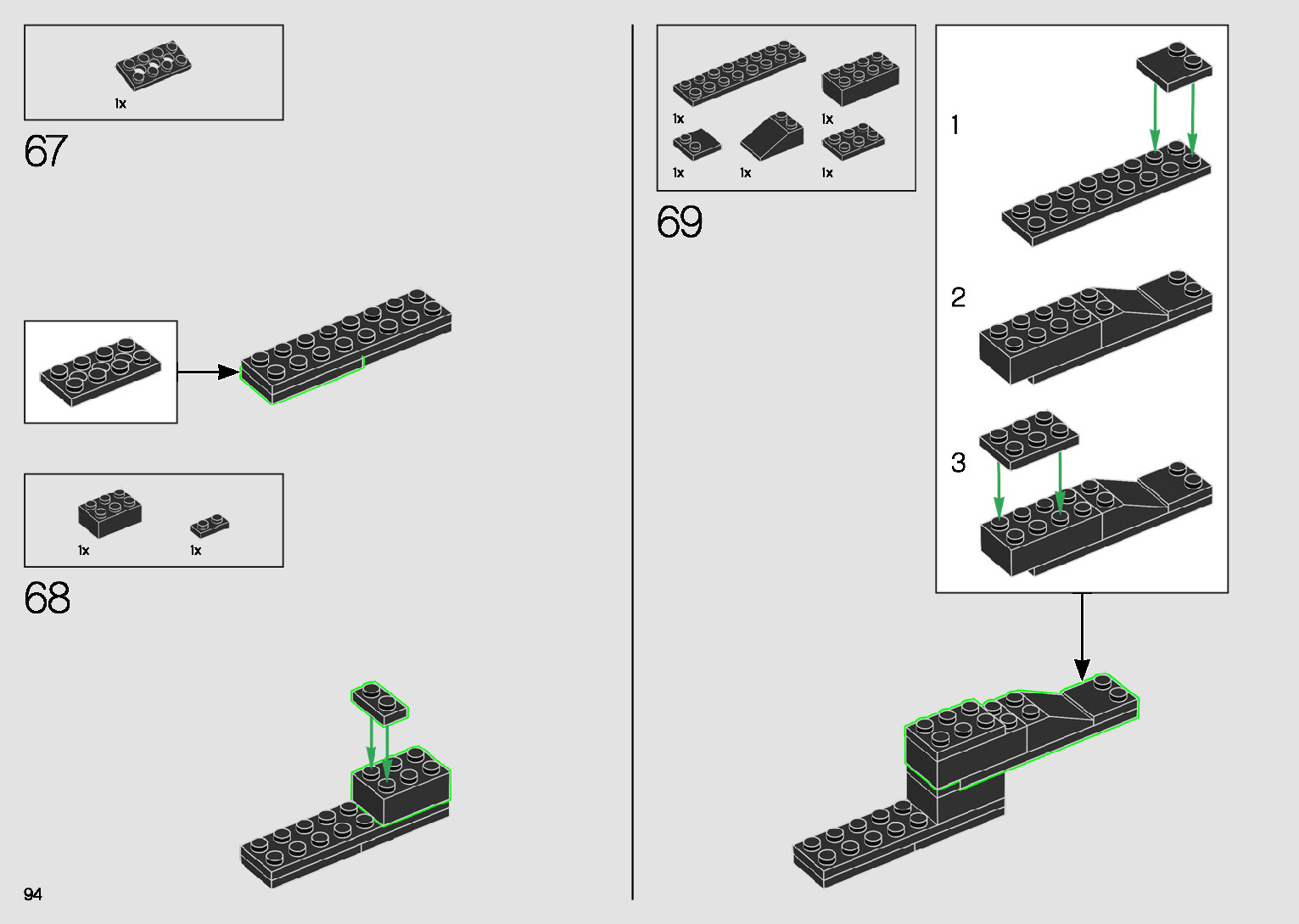 1x

67

1x

1x

68

94

1x

1x

1x

1x

1x

69

1

2

3