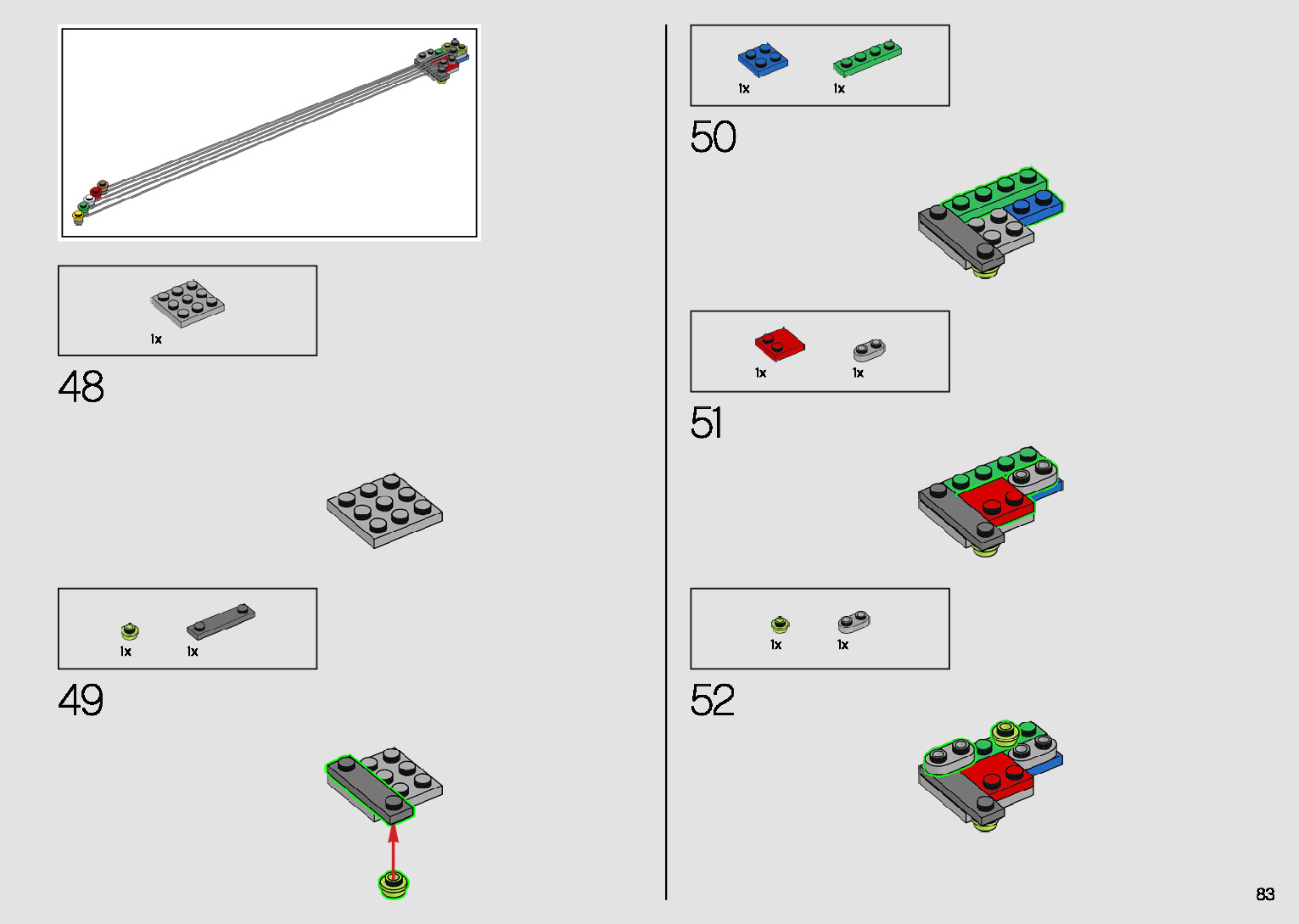 1x

48

1x

1x

49

1x

1x

50

1x

1x

51

1x

1x

52

83