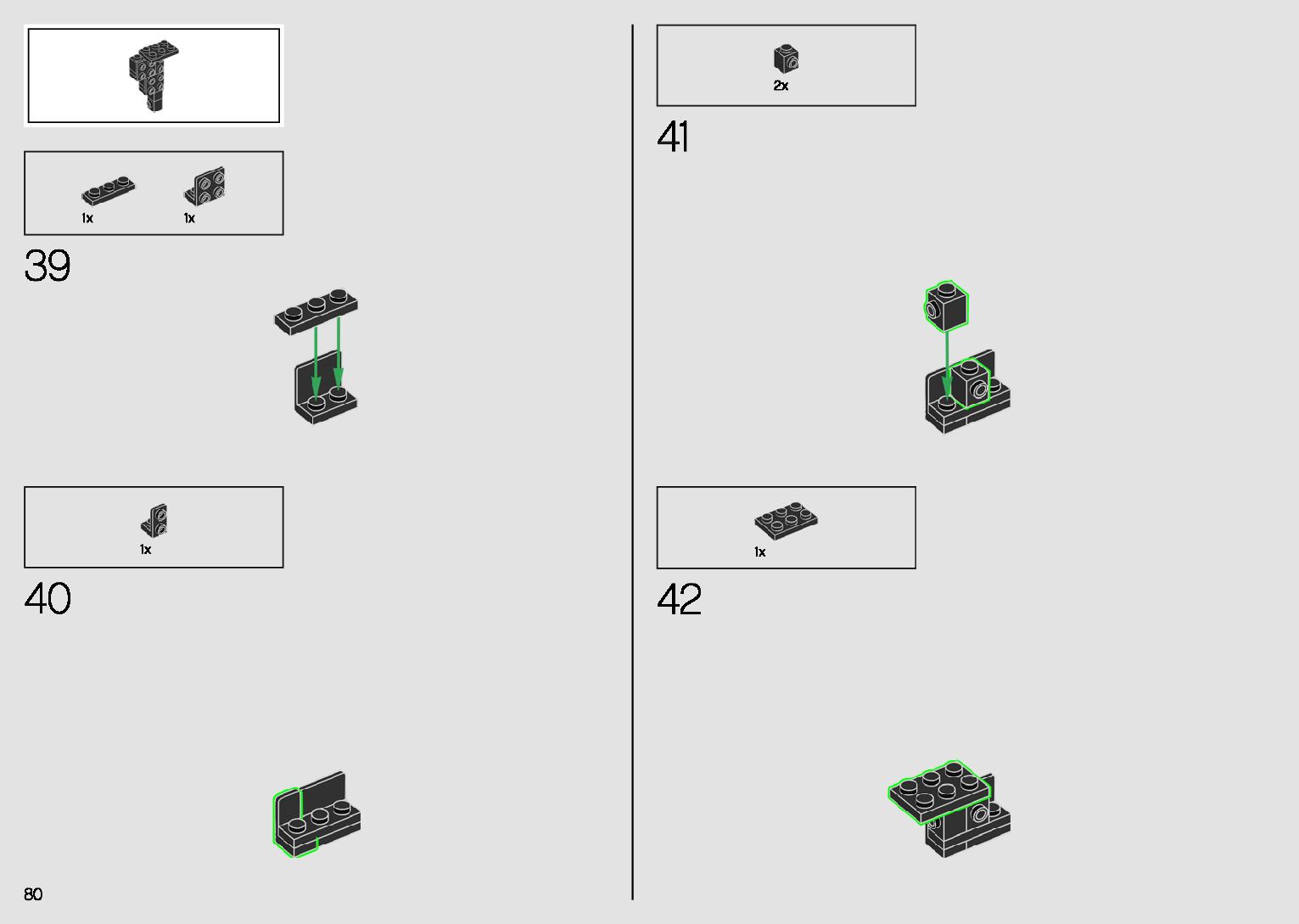 1x
1x

39

1x

40

80

2x

41

1x

42