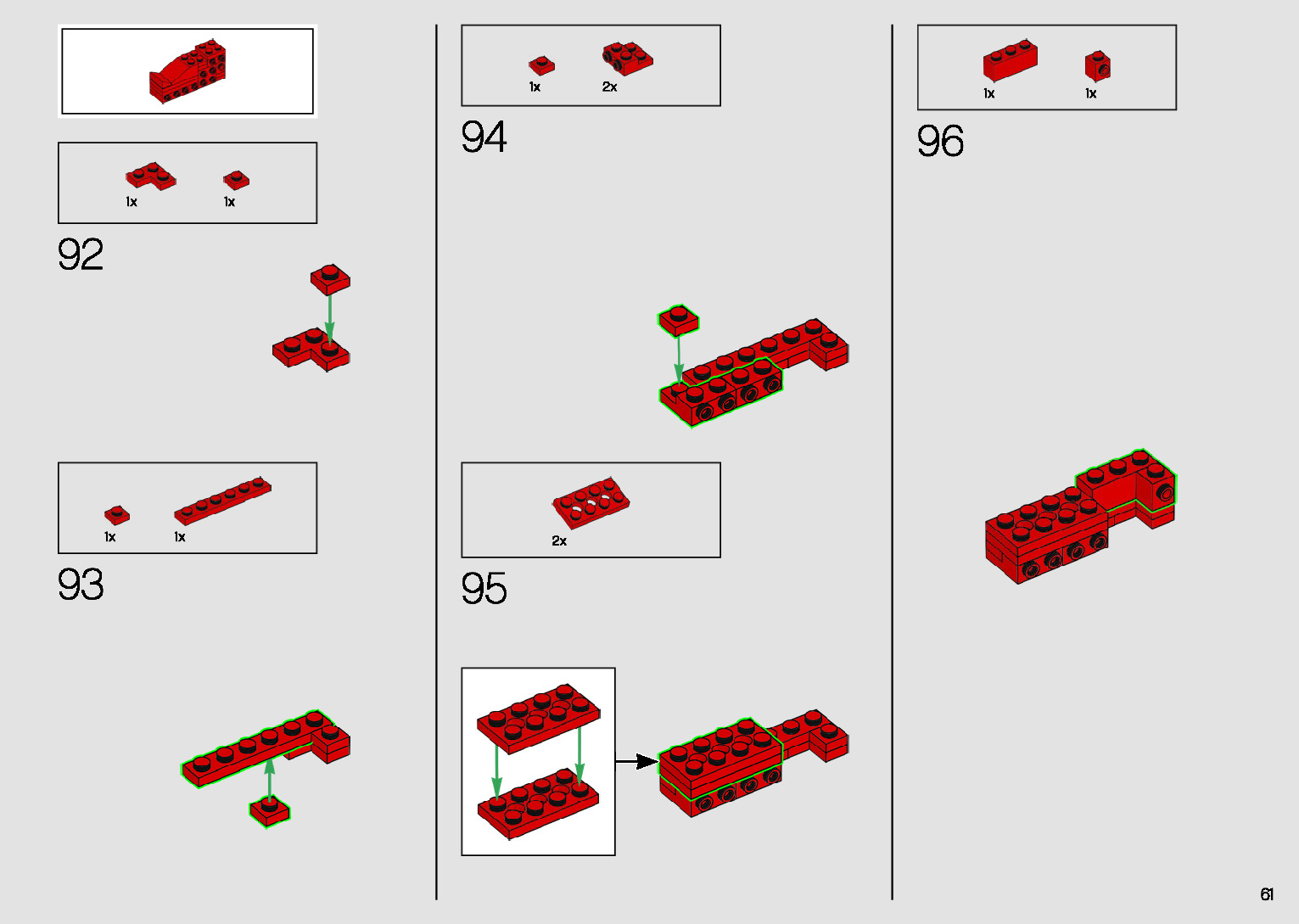 1x 1x

92

1x 1x

93

1x 2x

94

2x

95

1x 1x

96

61