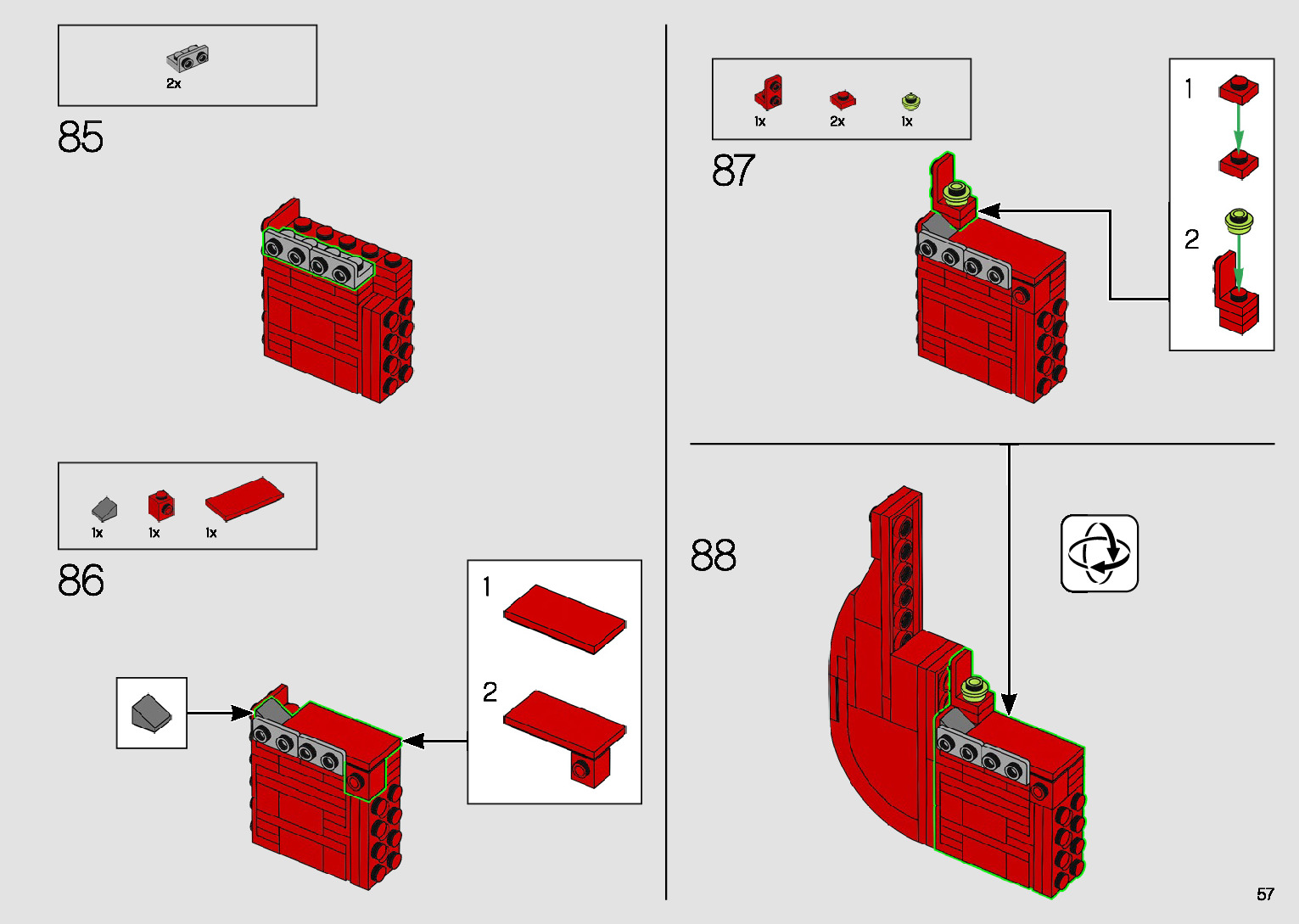 2x

85

1x 1x 1x

86

1

2

1x 2x 1x

87

1

2

88

57