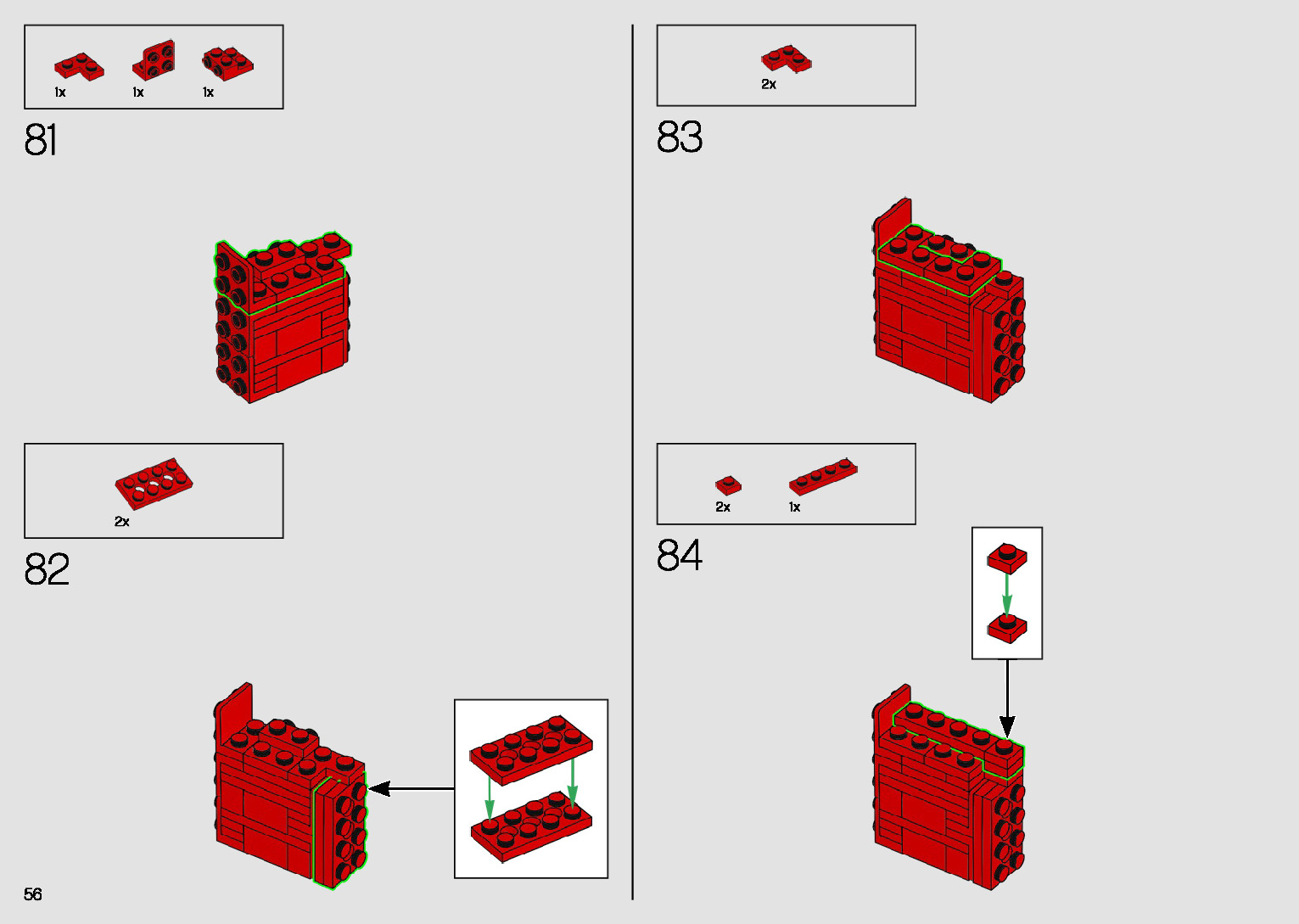 1x 1x 1x

81

2x

82

56

2x

83

2x 1x

84