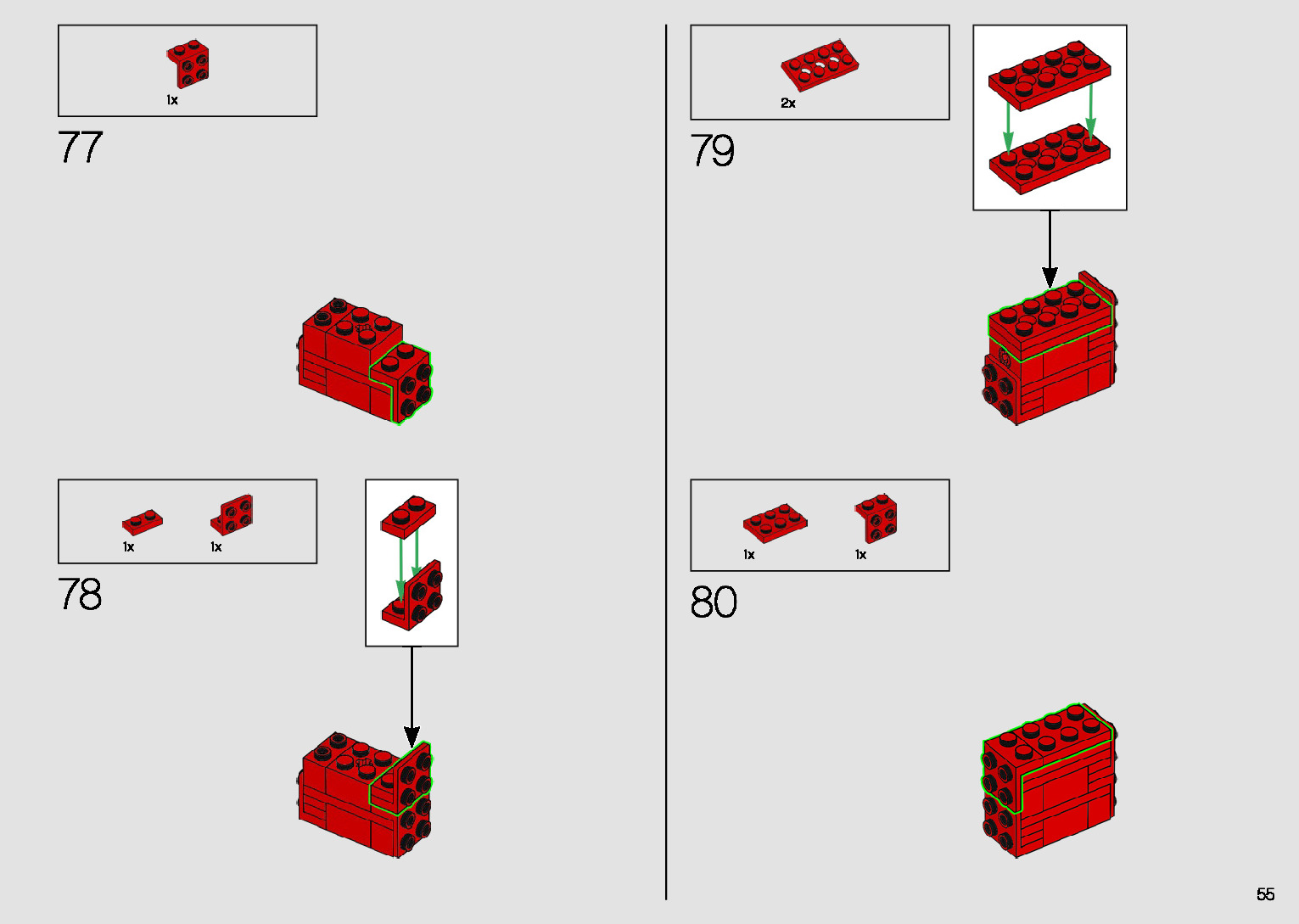 1x

77

1x 1x

78

2x

79

1x 1x

80

55