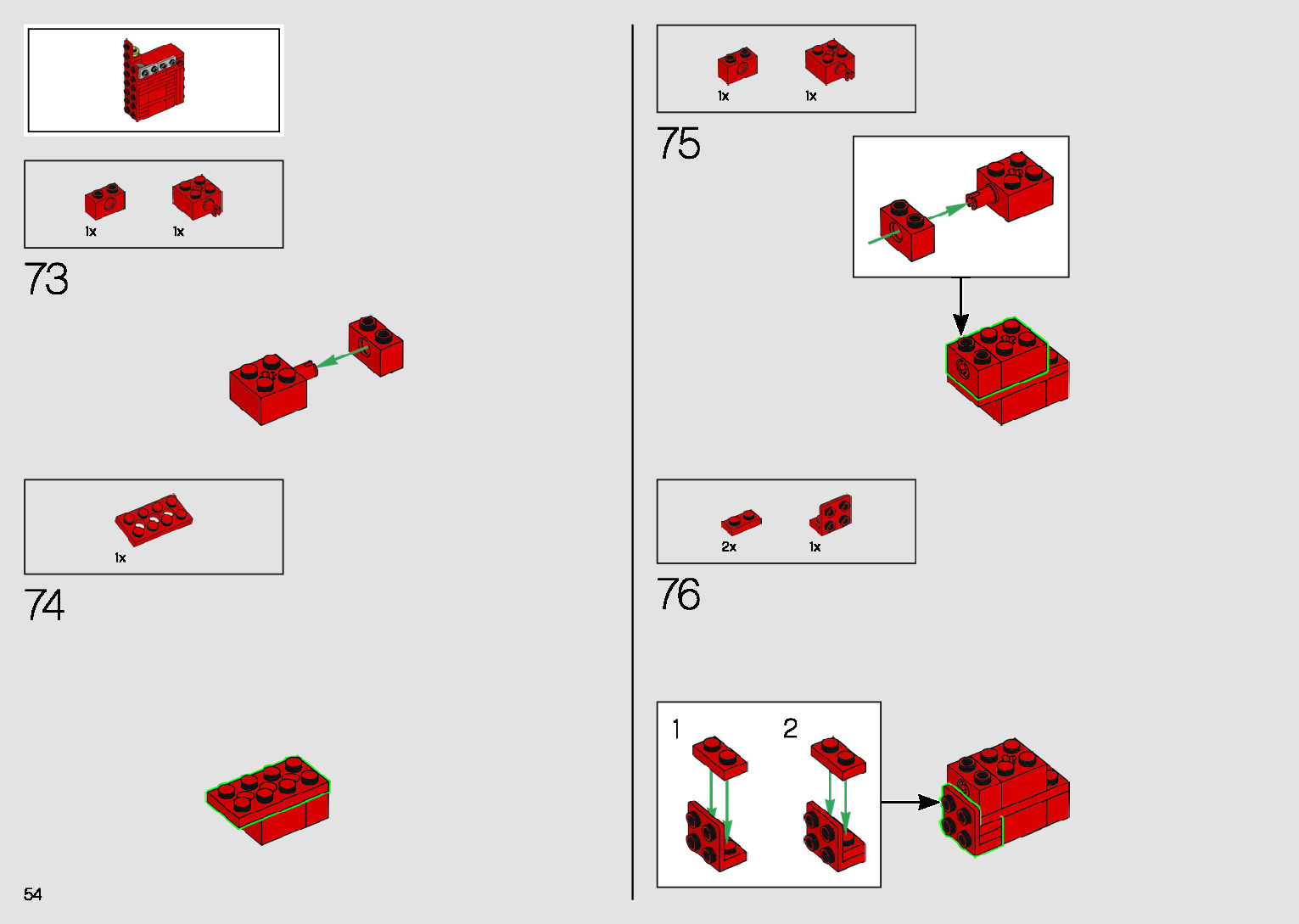 1x 1x

73

1x

74

54

1x 1x

75

2x 1x

76

1 2