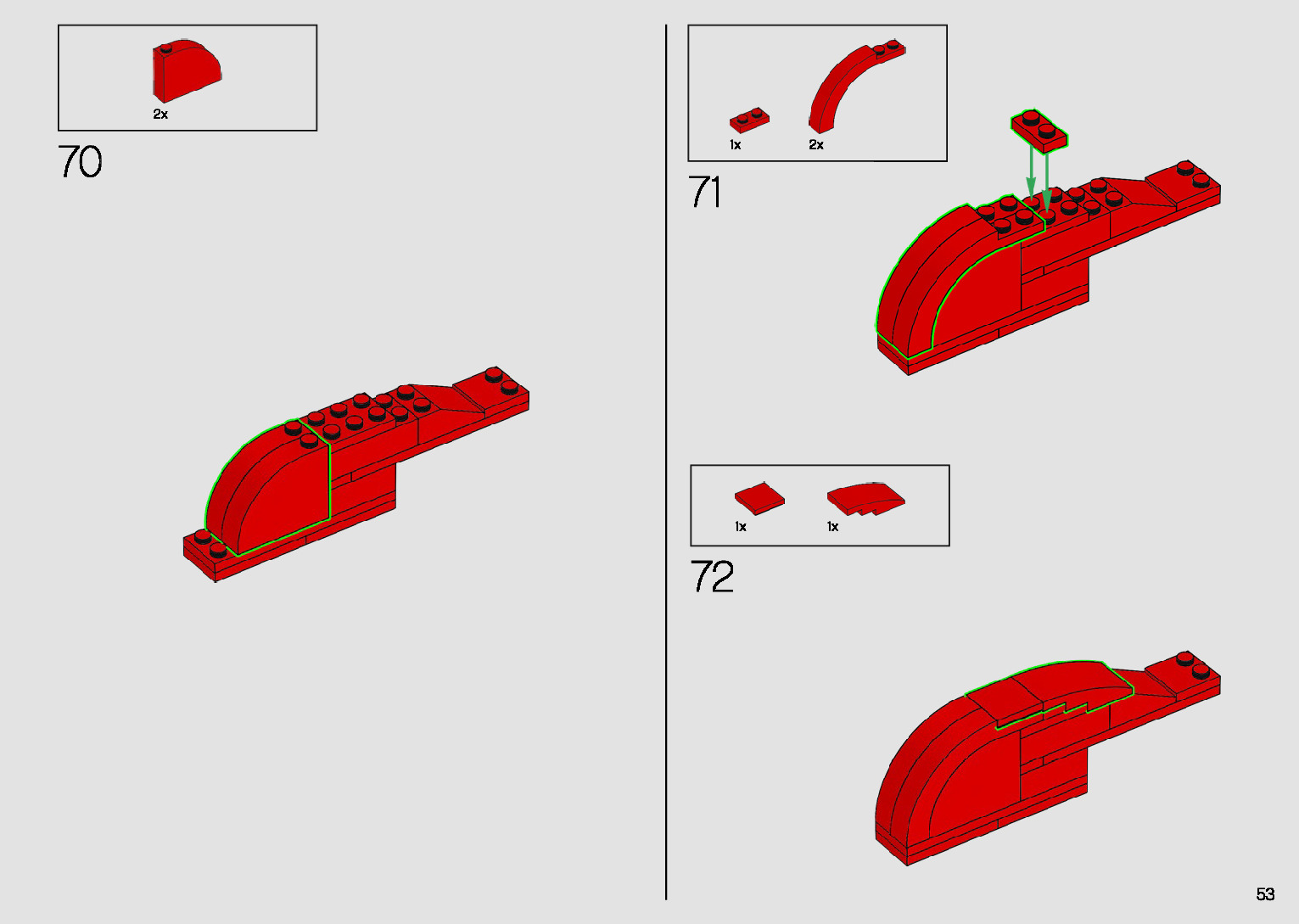 2x

70

1x 2x

71

1x 1x

72

53