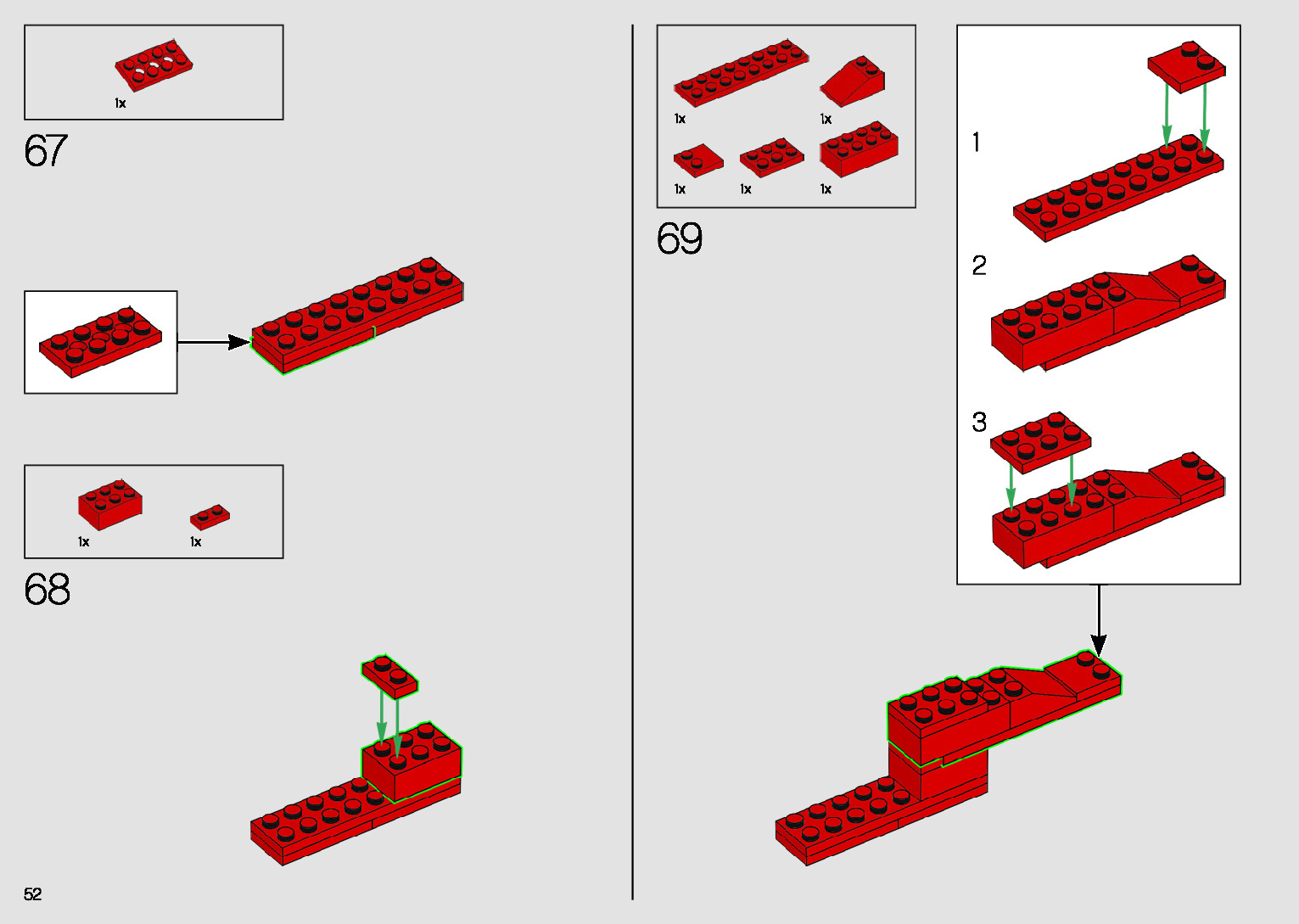 1x

67

1x 1x

68

52

1x 1x

1x 1x 1x

69

1

2

3