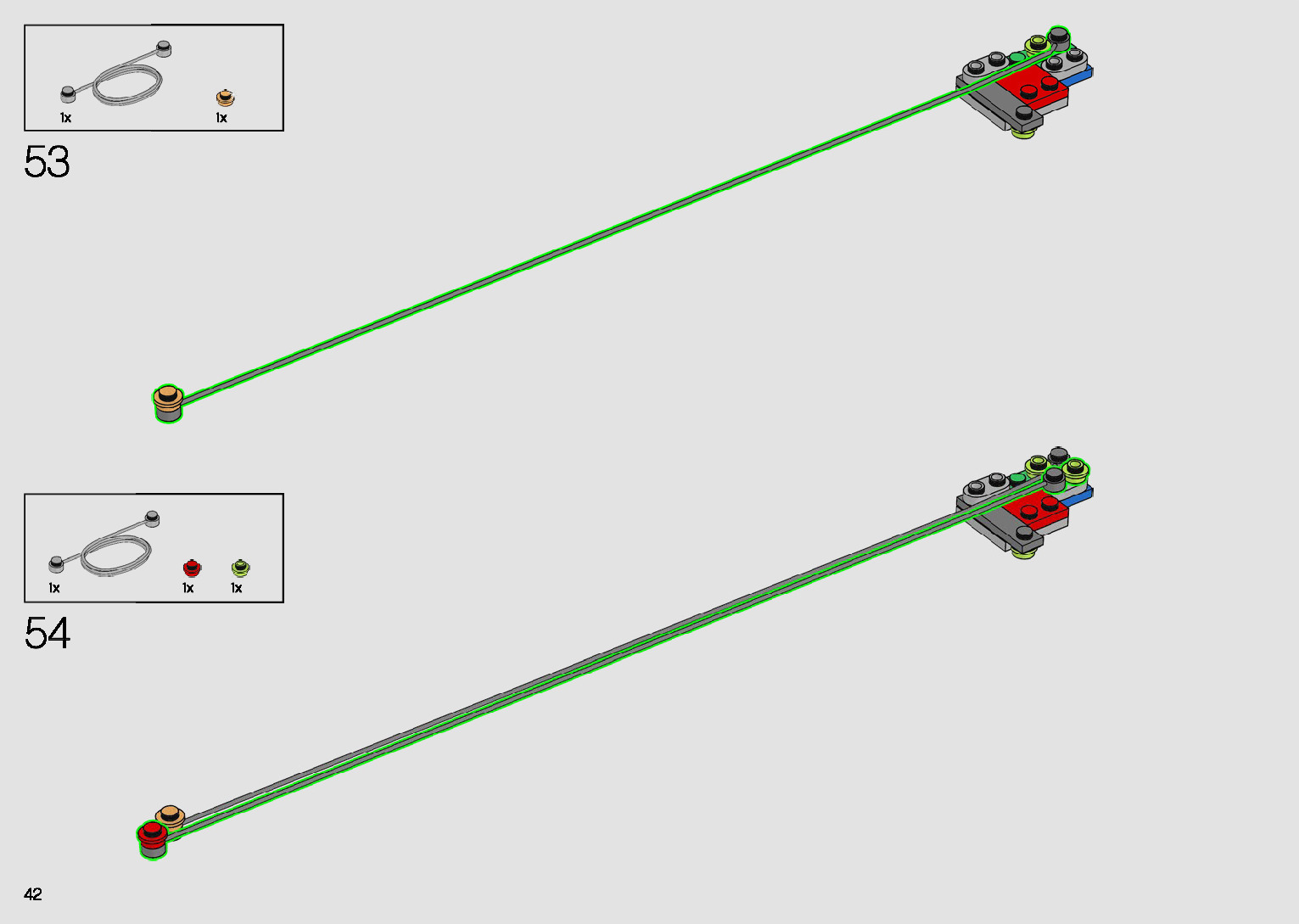 1x
1x

53

1x
1x
1x

54

42