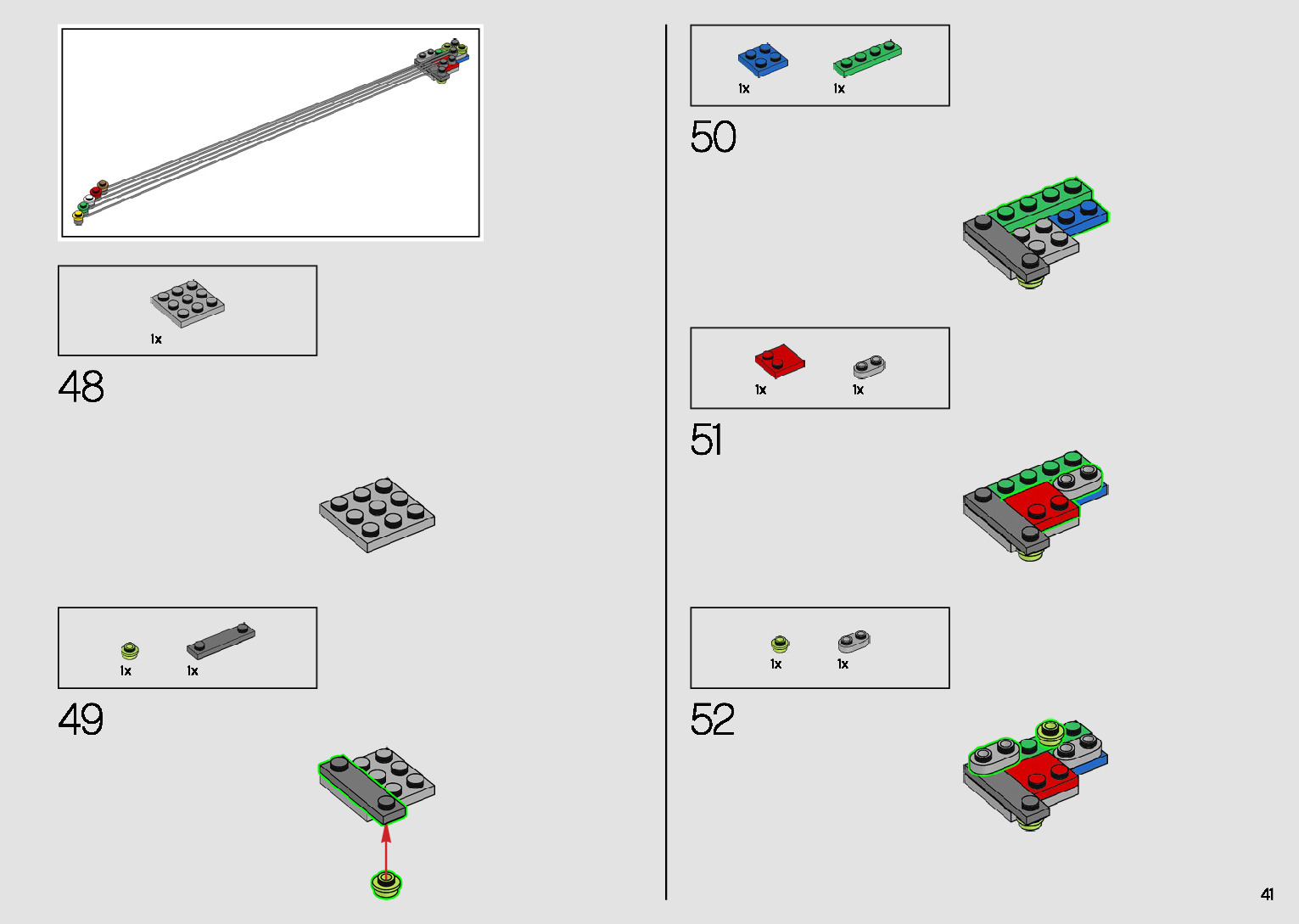 1x

48

1x

1x

49

1x

1x

50

1x

1x

51

1x

1x

52

41