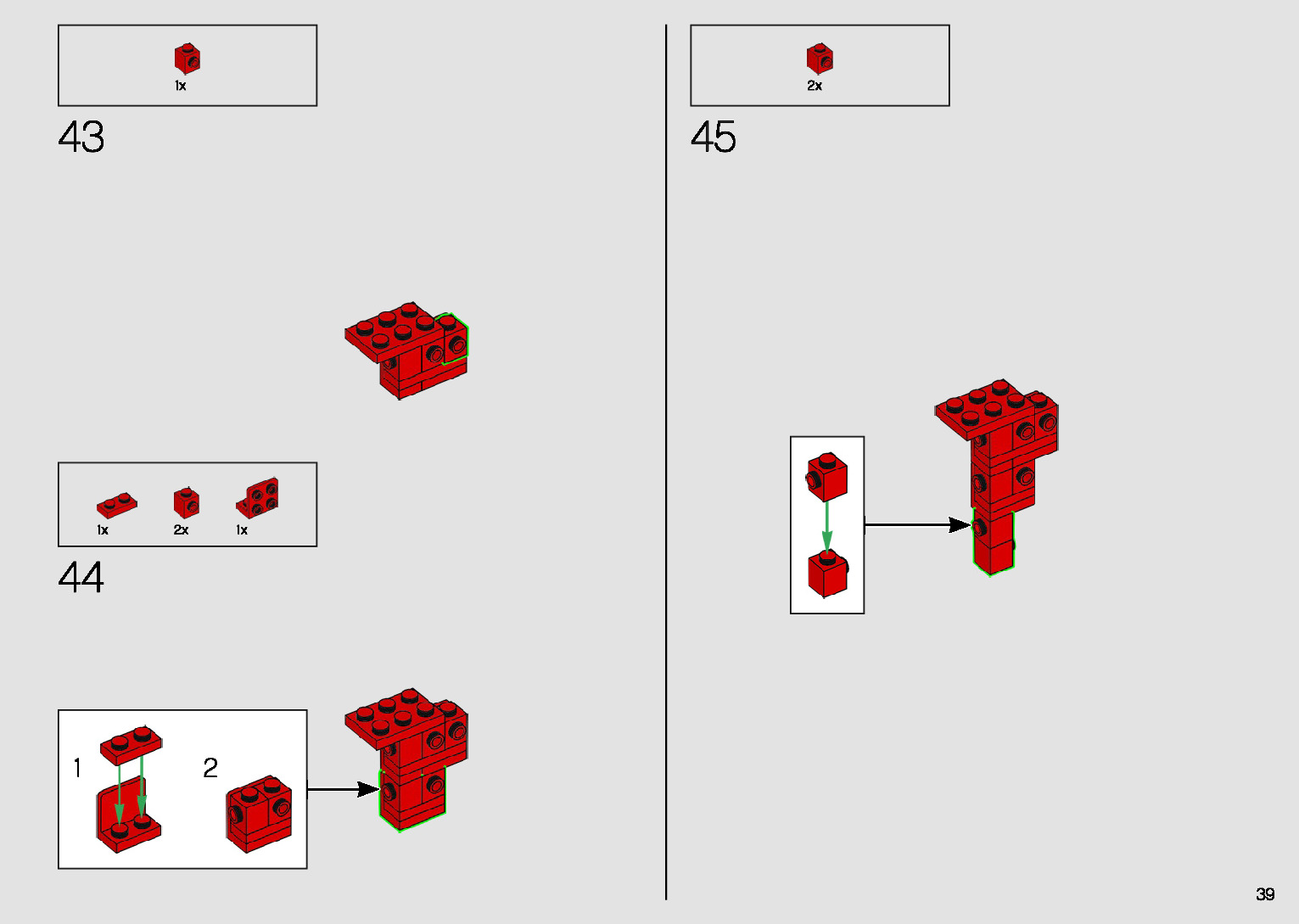 1x

43

1x 2x 1x

44

1

2

2x

45

39