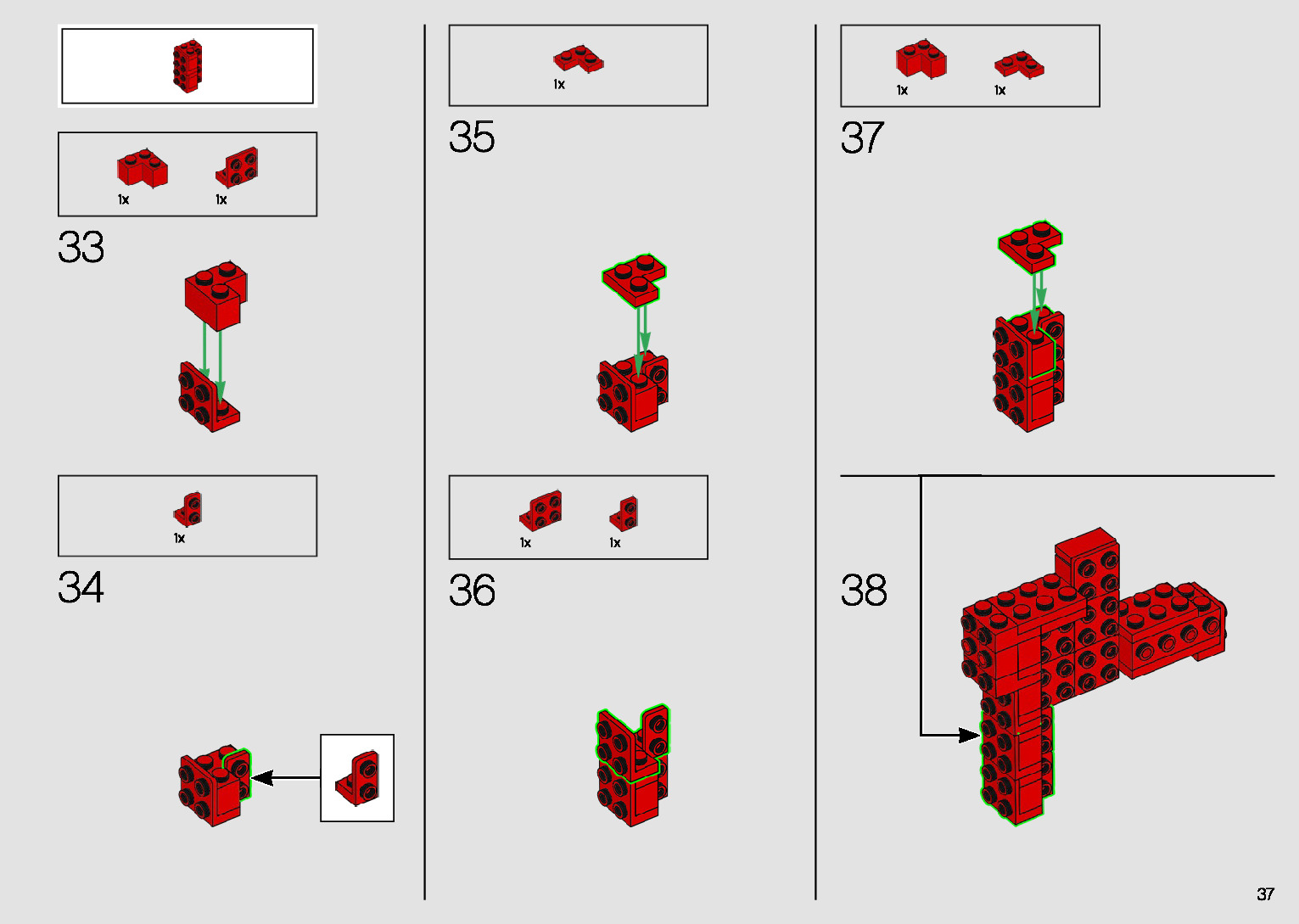 1x

1x

33

1x

34

1x

35

1x

1x

36

1x

1x

37

38

37