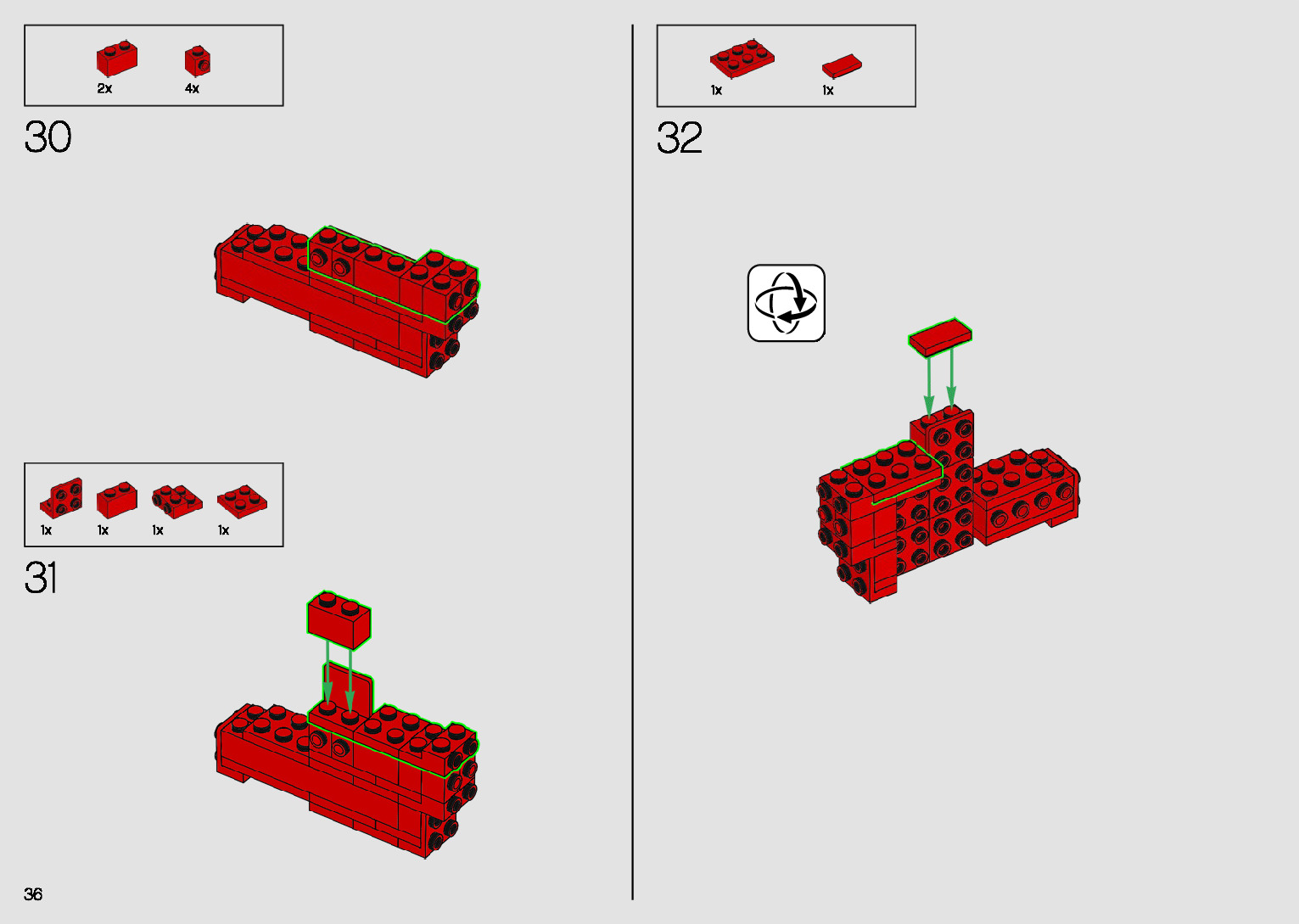 2x 4x

30

1x 1x 1x 1x

31

36

1x 1x

32