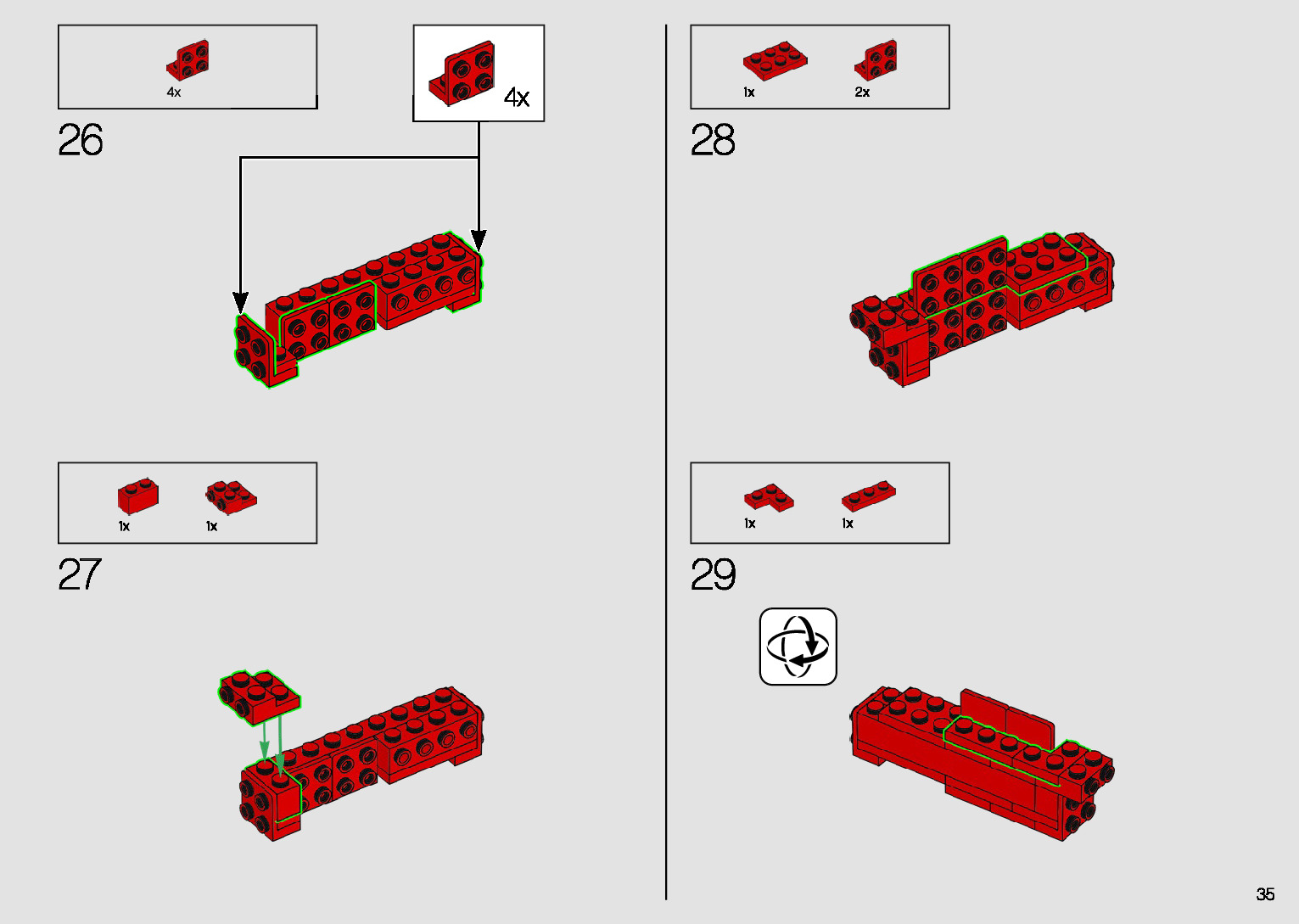 4x

4x

26

1x 1x

27

1x 2x

28

1x 1x

29

35