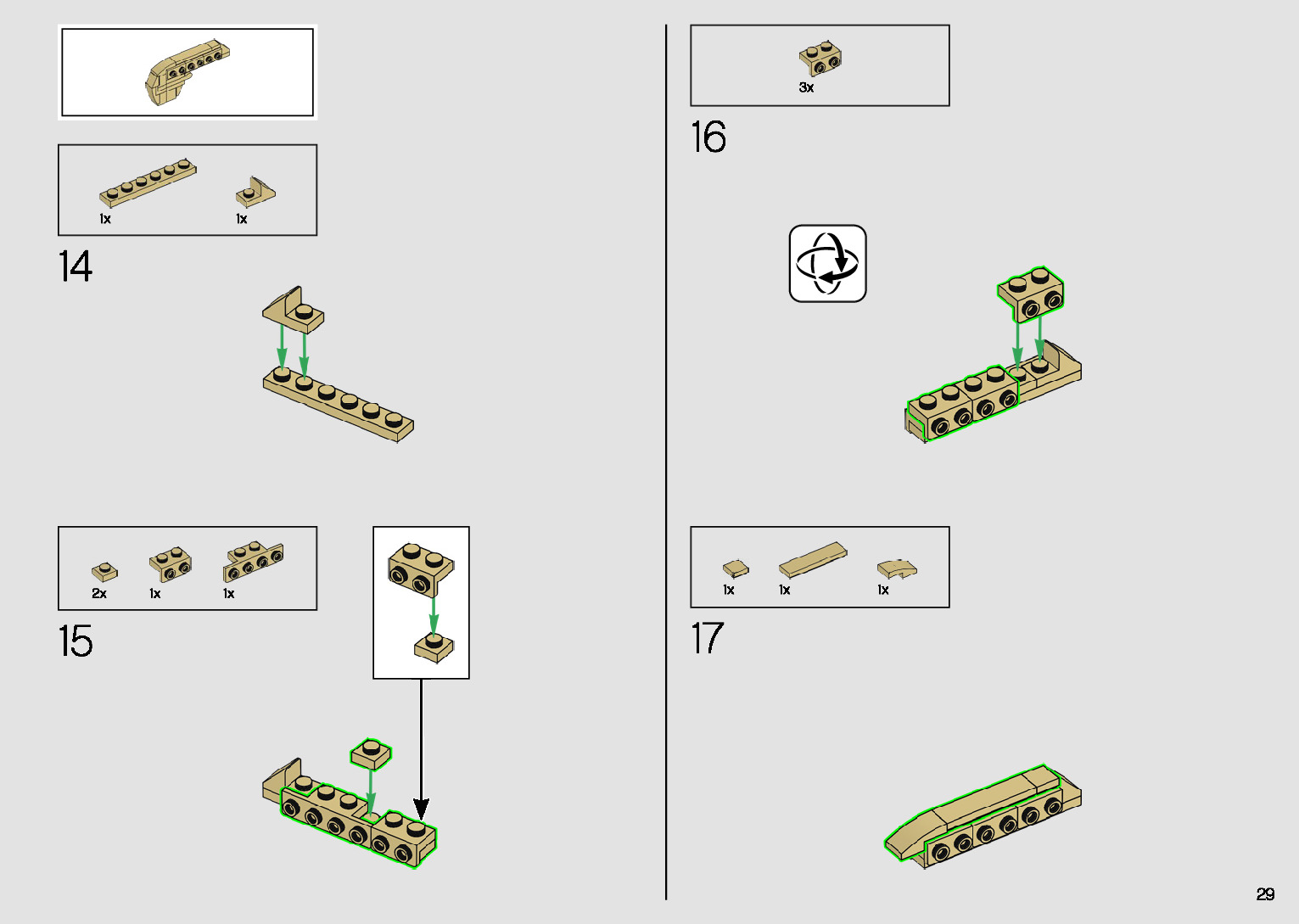 1x 1x

14

2x 1x 1x

15

3x

16

1x 1x 1x

17

29