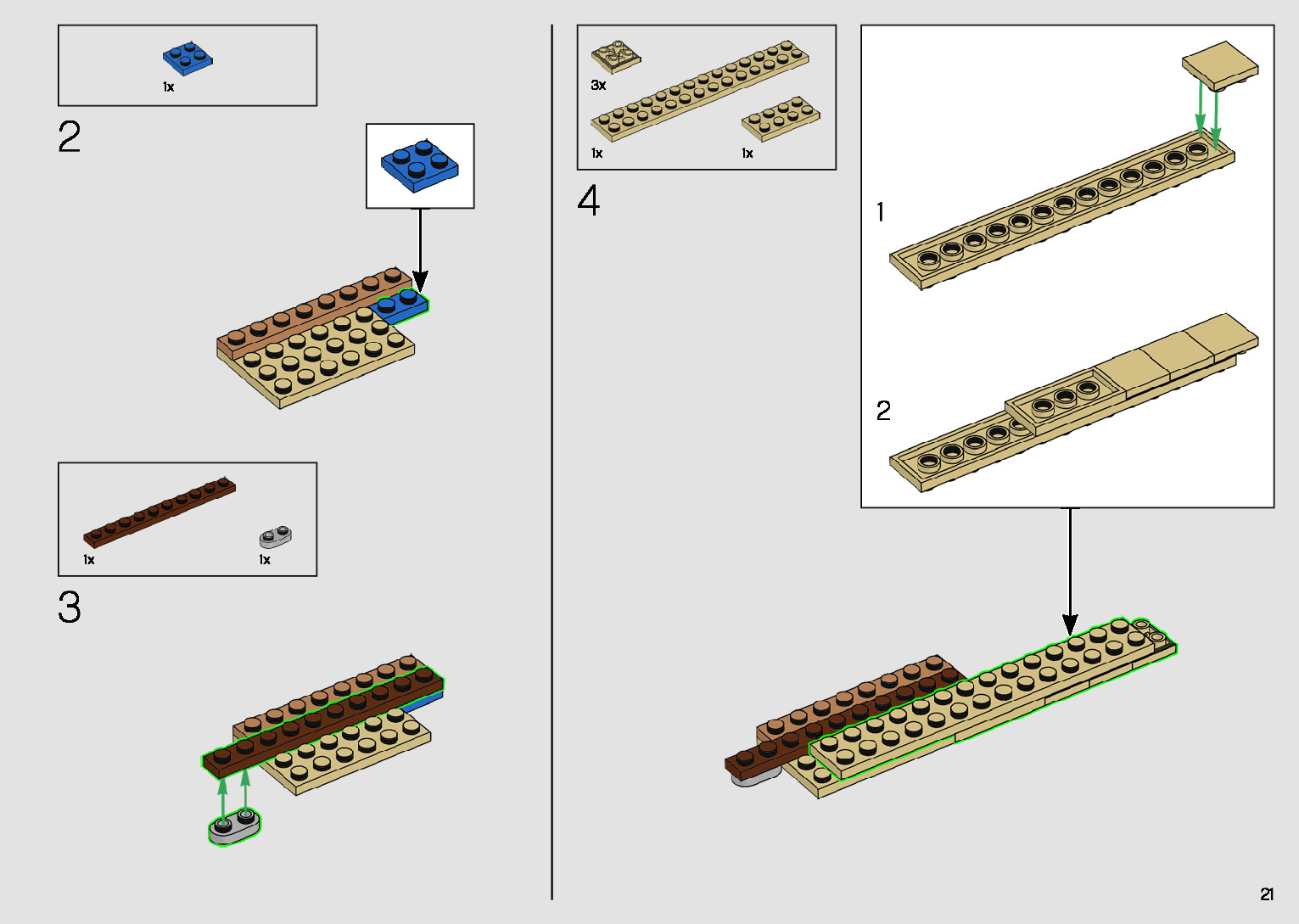 1x

2

1x

1x

3

3x

1x

1x

4

1

2

21