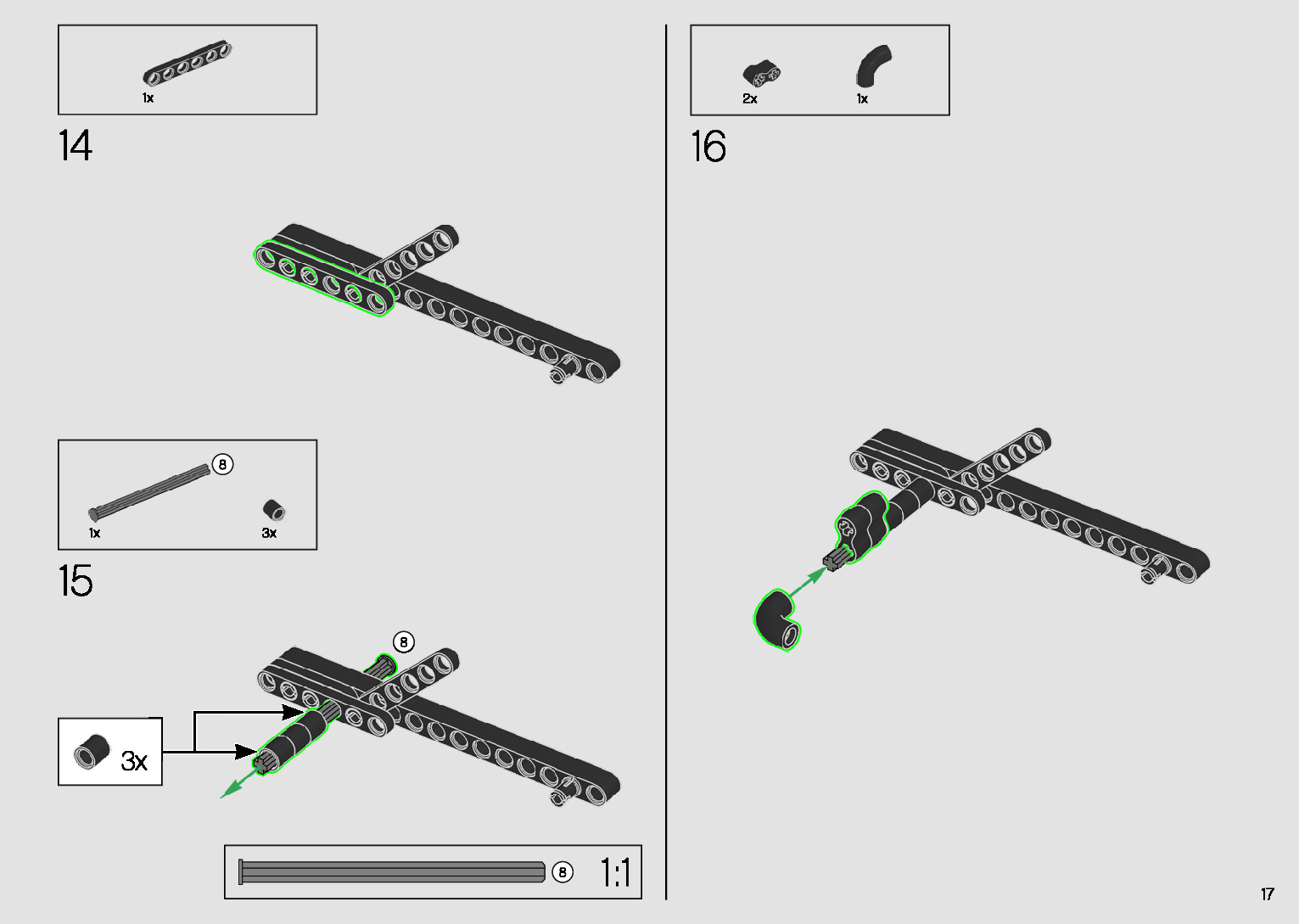 1x

14

8

1x

3x

15

8

3x

8

1:1

2x

1x

16

17