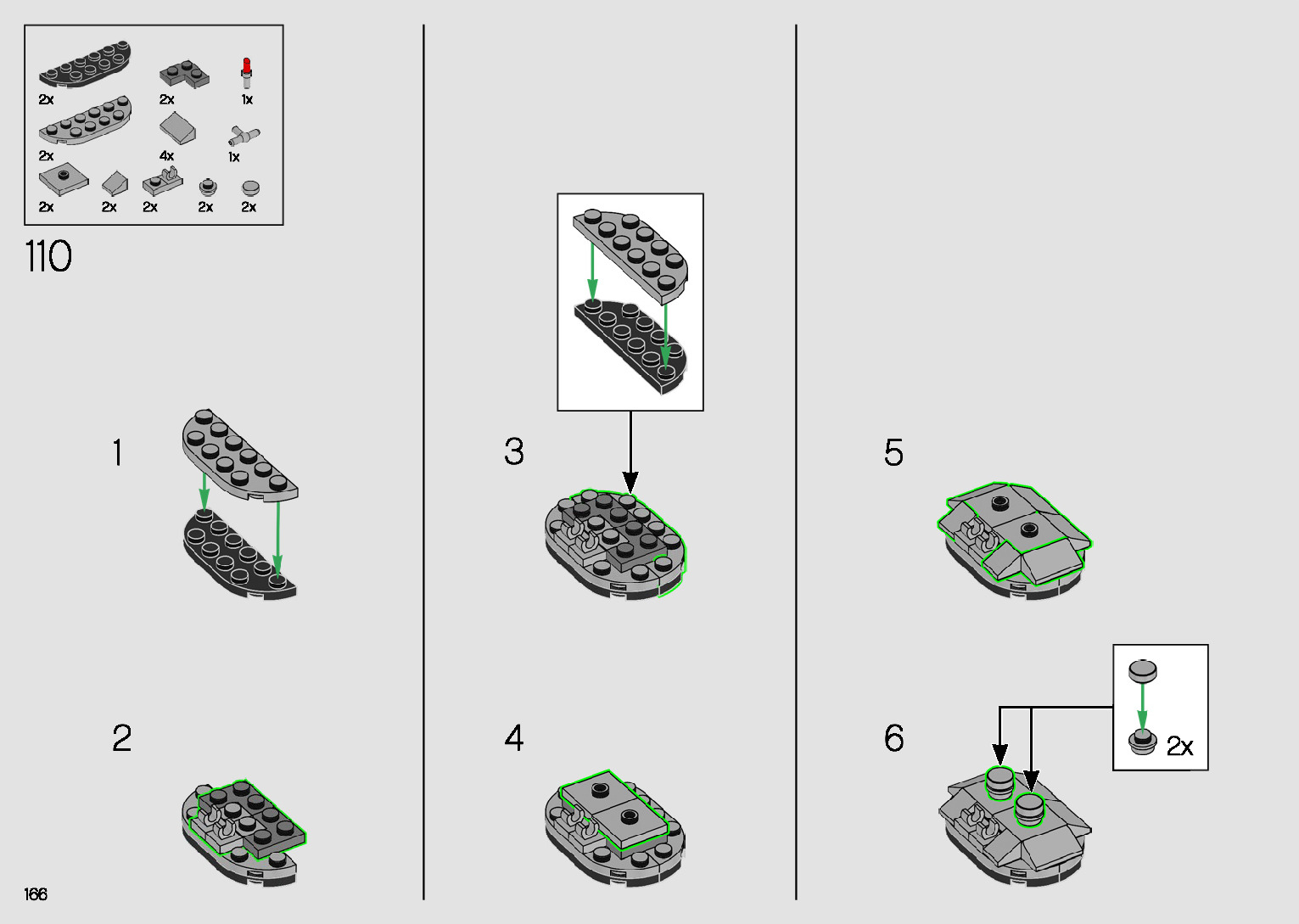 2x
2x
1x
2x
4x
1x
2x
2x
2x
2x
2x

110

1

2

3

4

5

6

2x

166