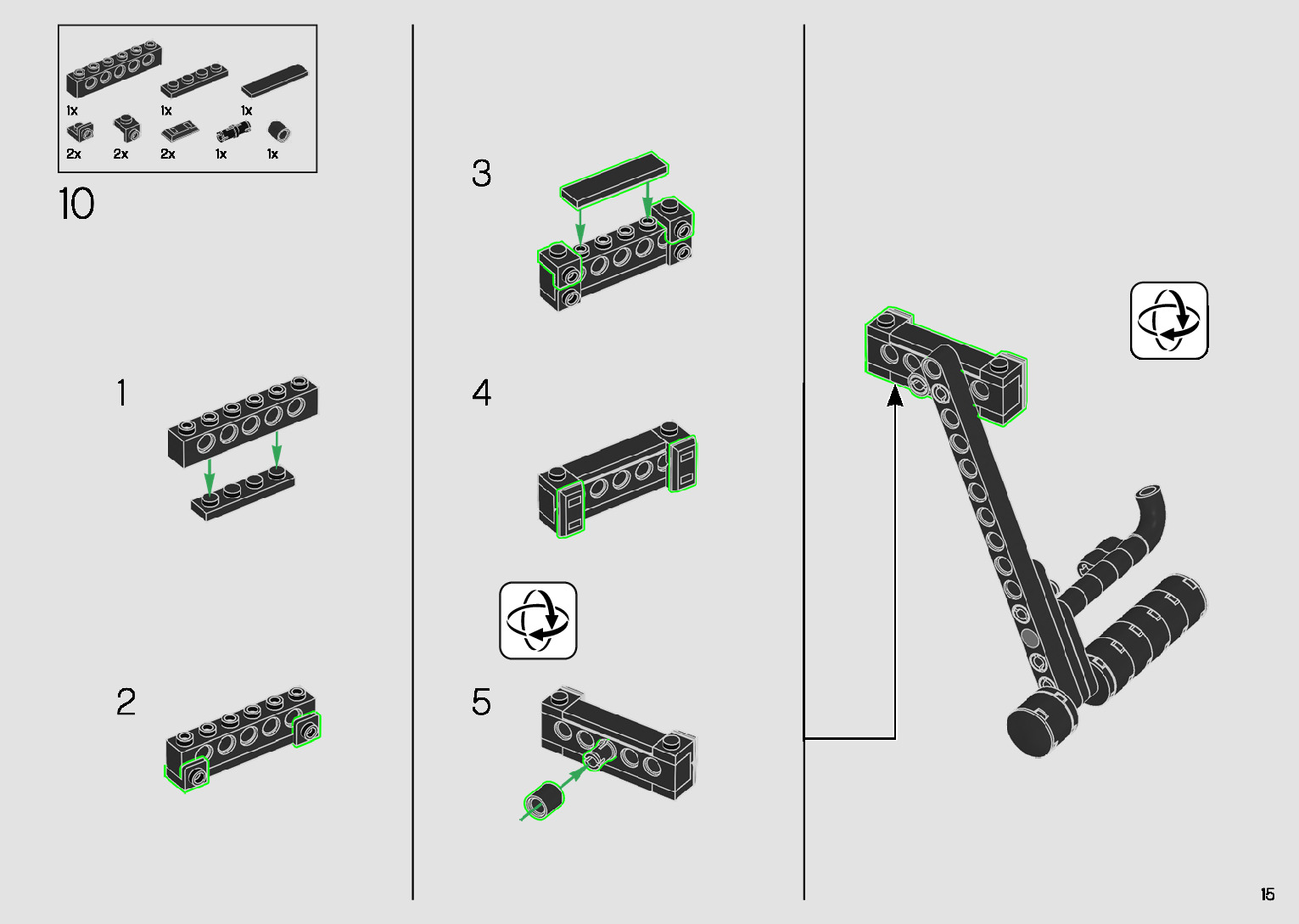 1x
1x
1x
2x
2x
2x
1x
1x

10

1

2

3

4

5

15